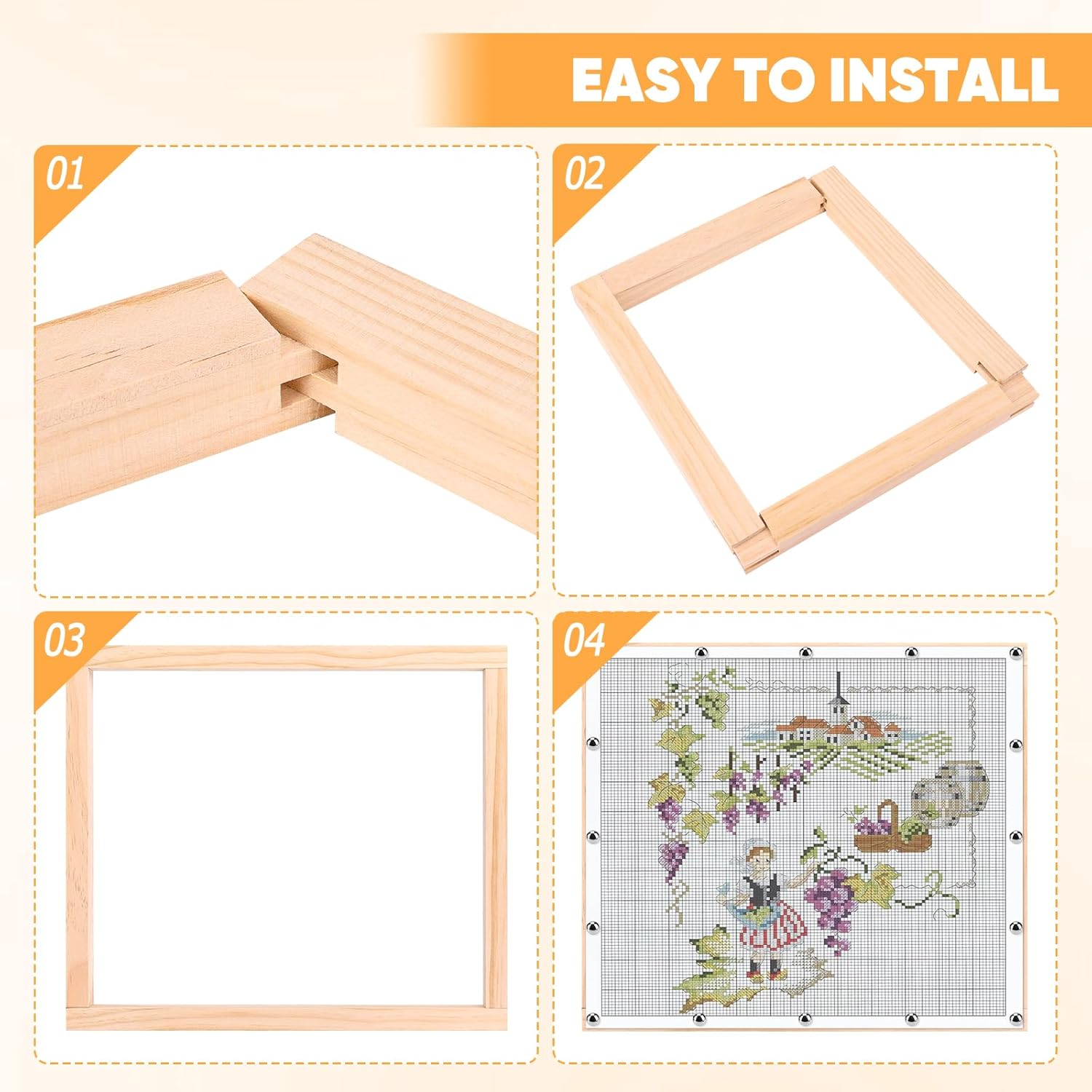 EASY TO INSTALL

01

02

03

04