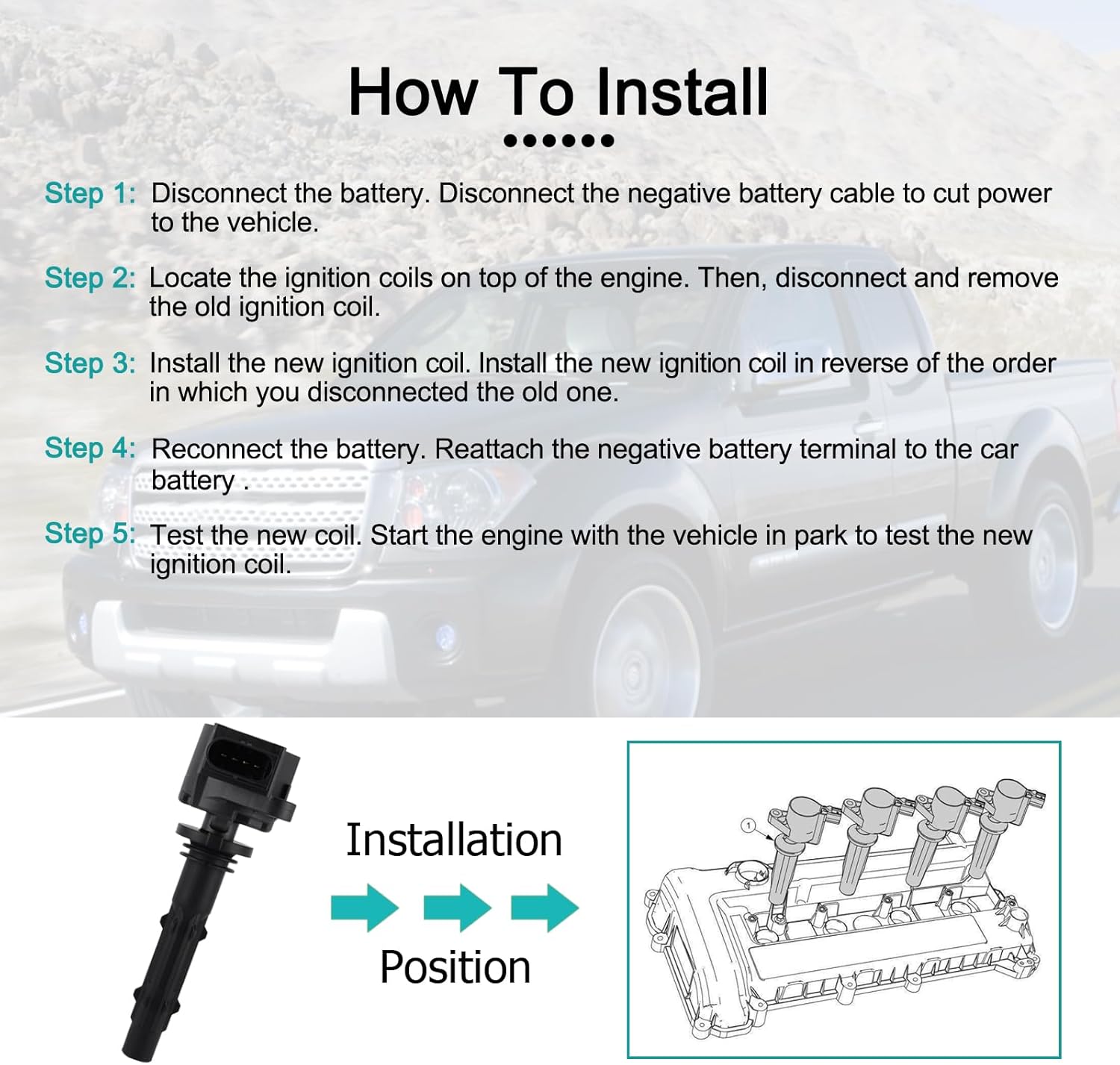 How To Install

Step 1: Disconnect the battery. Disconnect the negative battery cable to cut power to the vehicle.

Step 2: Locate the ignition coils on top of the engine. Then, disconnect and remove the old ignition coil.

Step 3: Install the new ignition coil. Install the new ignition coil in reverse of the order in which you disconnected the old one.

Step 4: Reconnect the battery. Reattach the negative battery terminal to the car battery .

Step 5: Test the new coil. Start the engine with the vehicle in park to test the new ignition coil.

Installation

Position

1