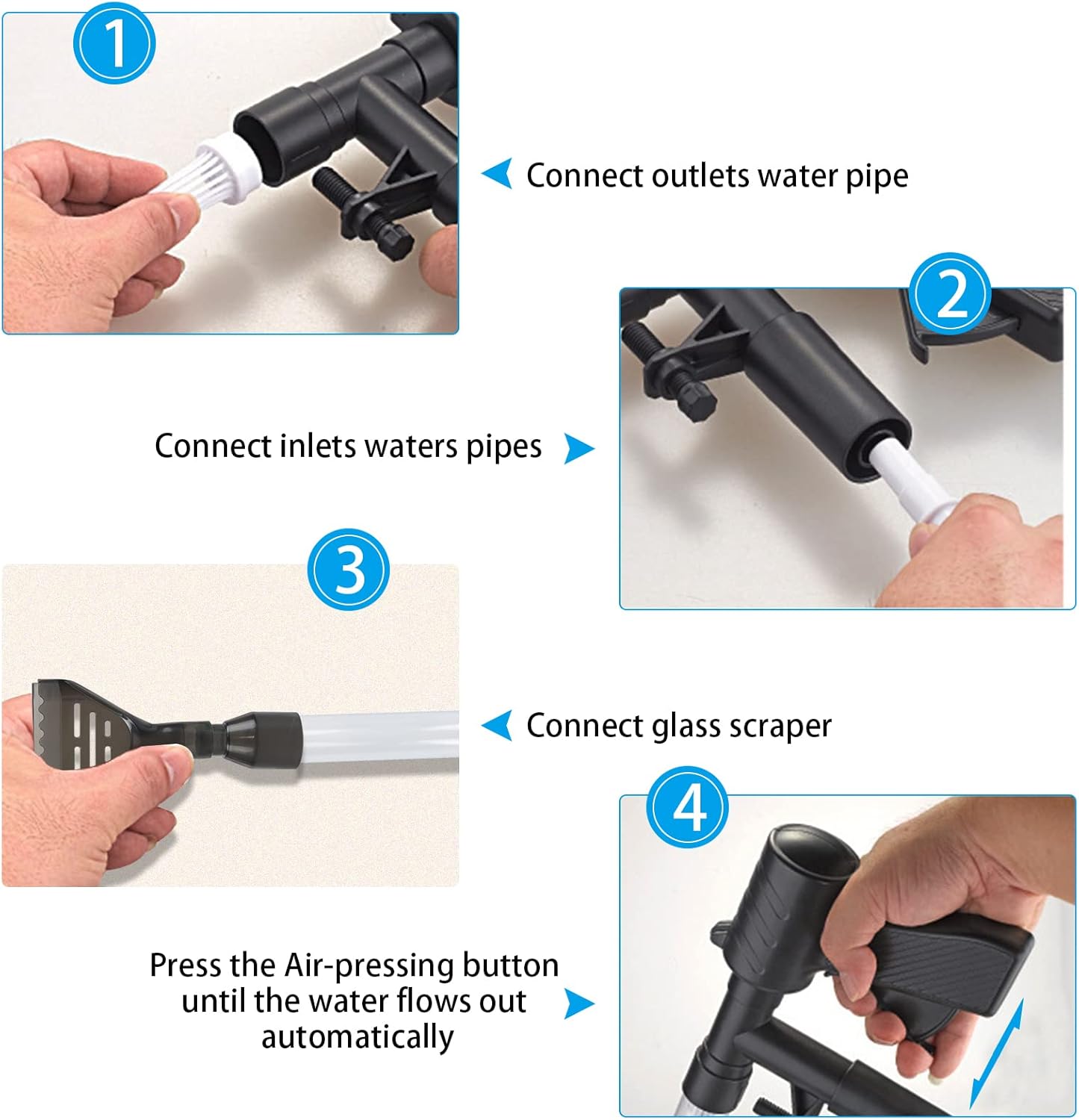 1

Connect outlets water pipe

2

Connect inlets waters pipes

3

Connect glass scraper

4

Press the Air-pressing button until the water flows out automatically