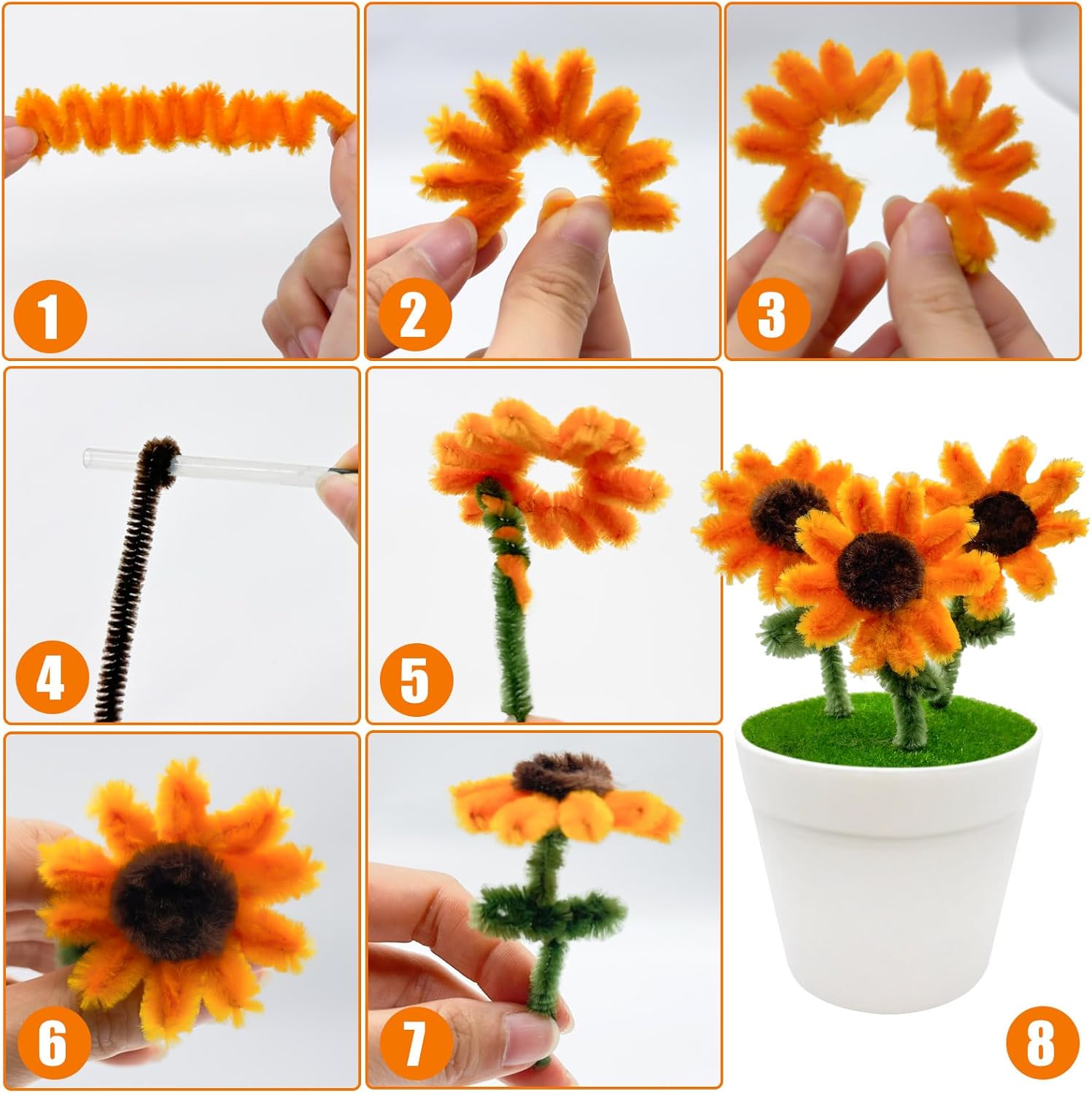 1

2

3

4

5

6

7

8