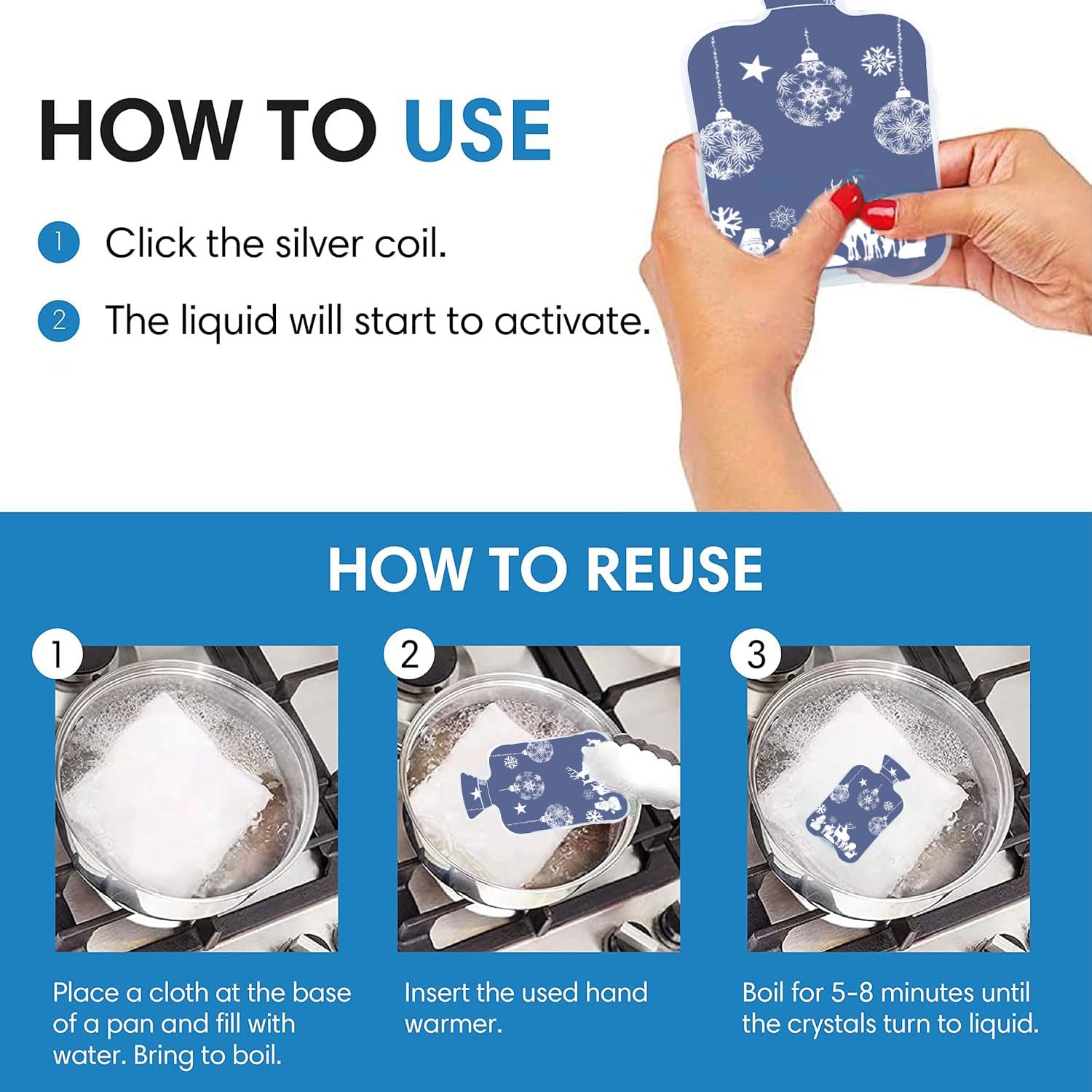 HOW TO USE

1 Click the silver coil.

2 The liquid will start to activate.

HOW TO REUSE

1

Place a cloth at the base of a pan and fill with water. Bring to boil.

2

Insert the used hand warmer.

3

Boil for 5-8 minutes until the crystals turn to liquid.