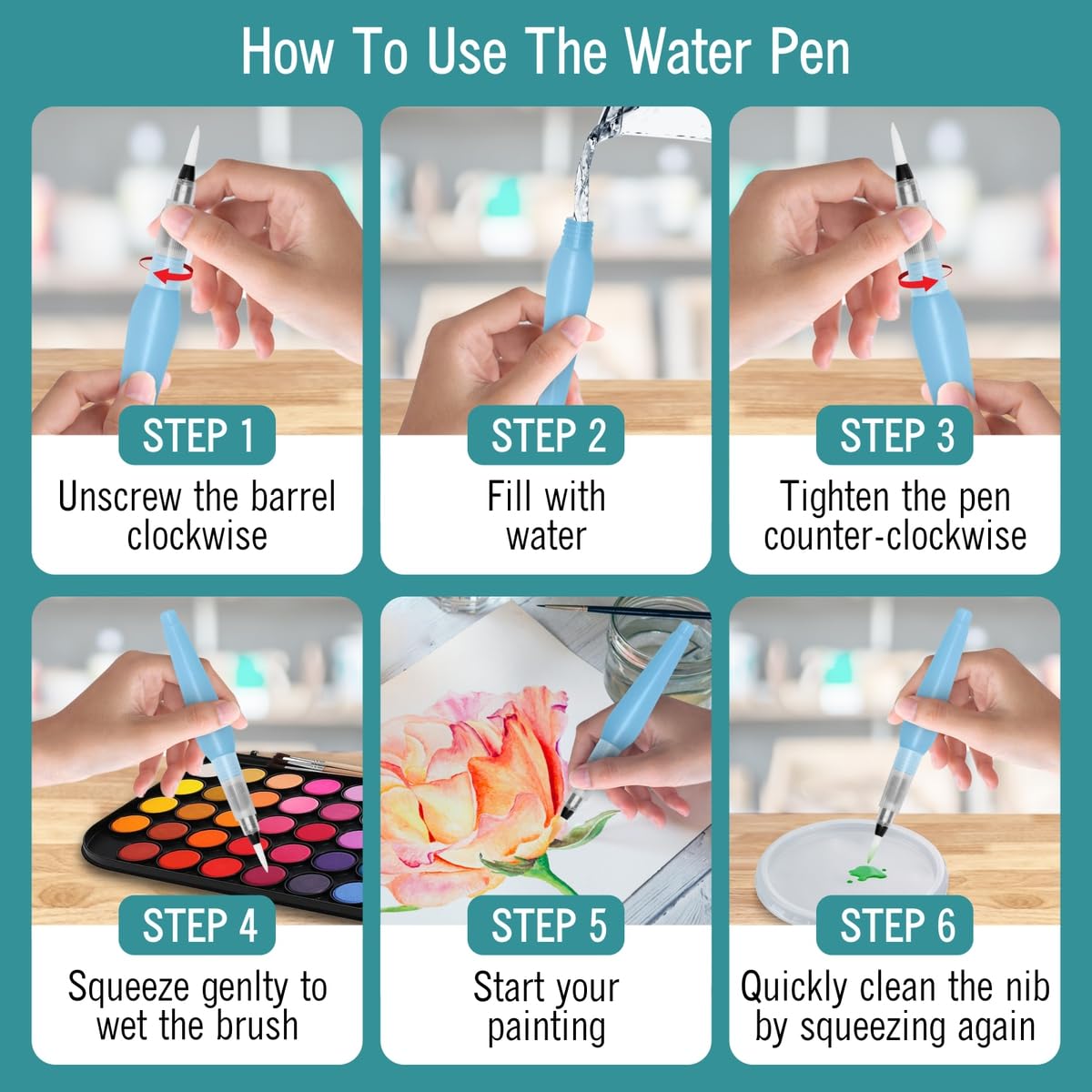 How To Use The Water Pen

STEP 1
Unscrew the barrel clockwise

STEP 2
Fill with water

STEP 3
Tighten the pen counter-clockwise

STEP 4
Squeeze genlty to wet the brush

STEP 5
Start your painting

STEP 6
Quickly clean the nib by squeezing again