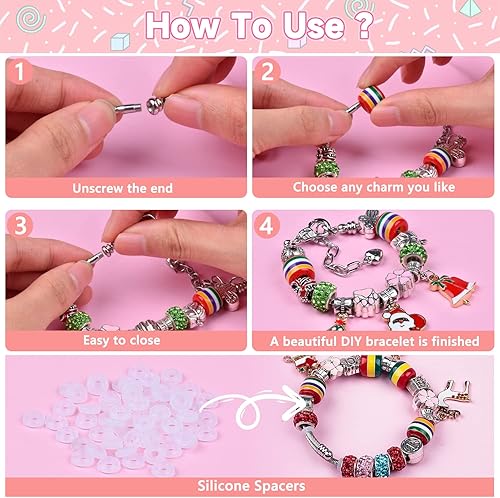 How To Use ?

1
Unscrew the end

2
Choose any charm you like

3
Easy to close

4
A beautiful DIY bracelet is finished

Silicone Spacers