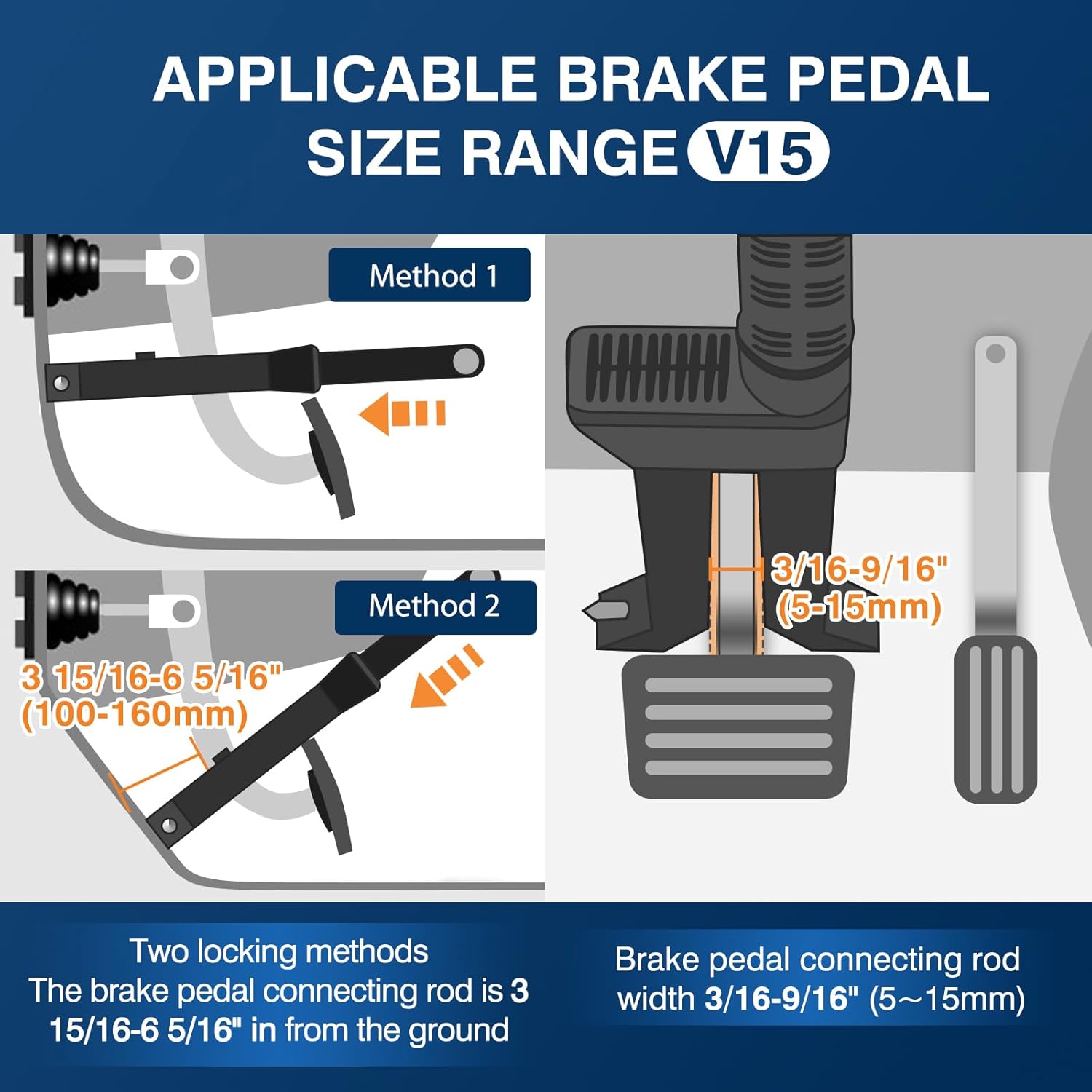 APPLICABLE BRAKE PEDAL SIZE RANGE V15

Method 1

Method 2

3 15/16-6 5/16"
(100-160mm)

3/16-9/16"
(5-15mm)

Two locking methods
The brake pedal connecting rod is 3 15/16-6 5/16" in from the ground

Brake pedal connecting rod width 3/16-9/16" (5~15mm)