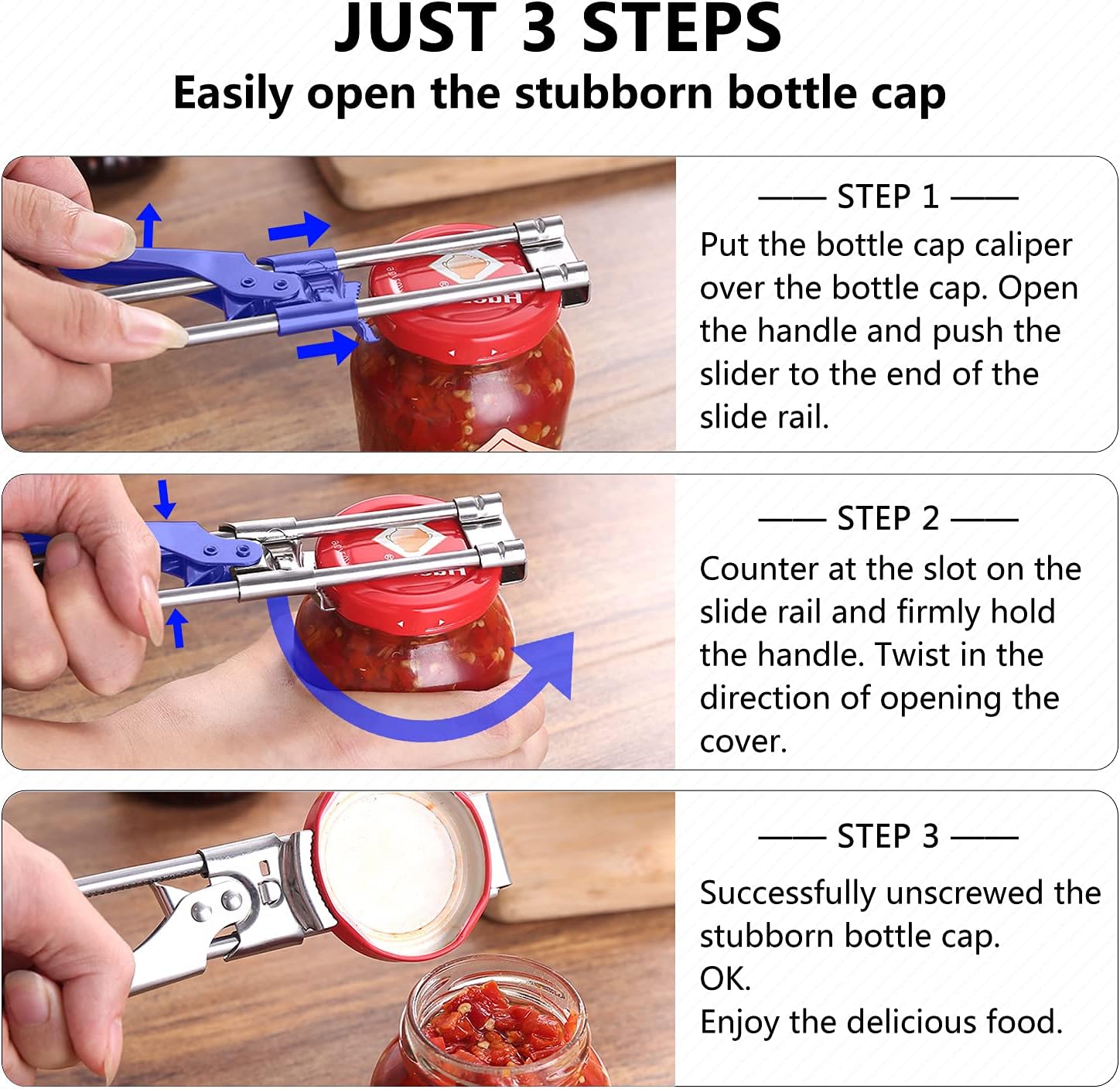 JUST 3 STEPS
Easily open the stubborn bottle cap

—— STEP 1 ——
Put the bottle cap caliper over the bottle cap. Open the handle and push the slider to the end of the slide rail.

—— STEP 2 ——
Counter at the slot on the slide rail and firmly hold the handle. Twist in the direction of opening the cover.

—— STEP 3 ——
Successfully unscrewed the stubborn bottle cap.
OK.
Enjoy the delicious food.