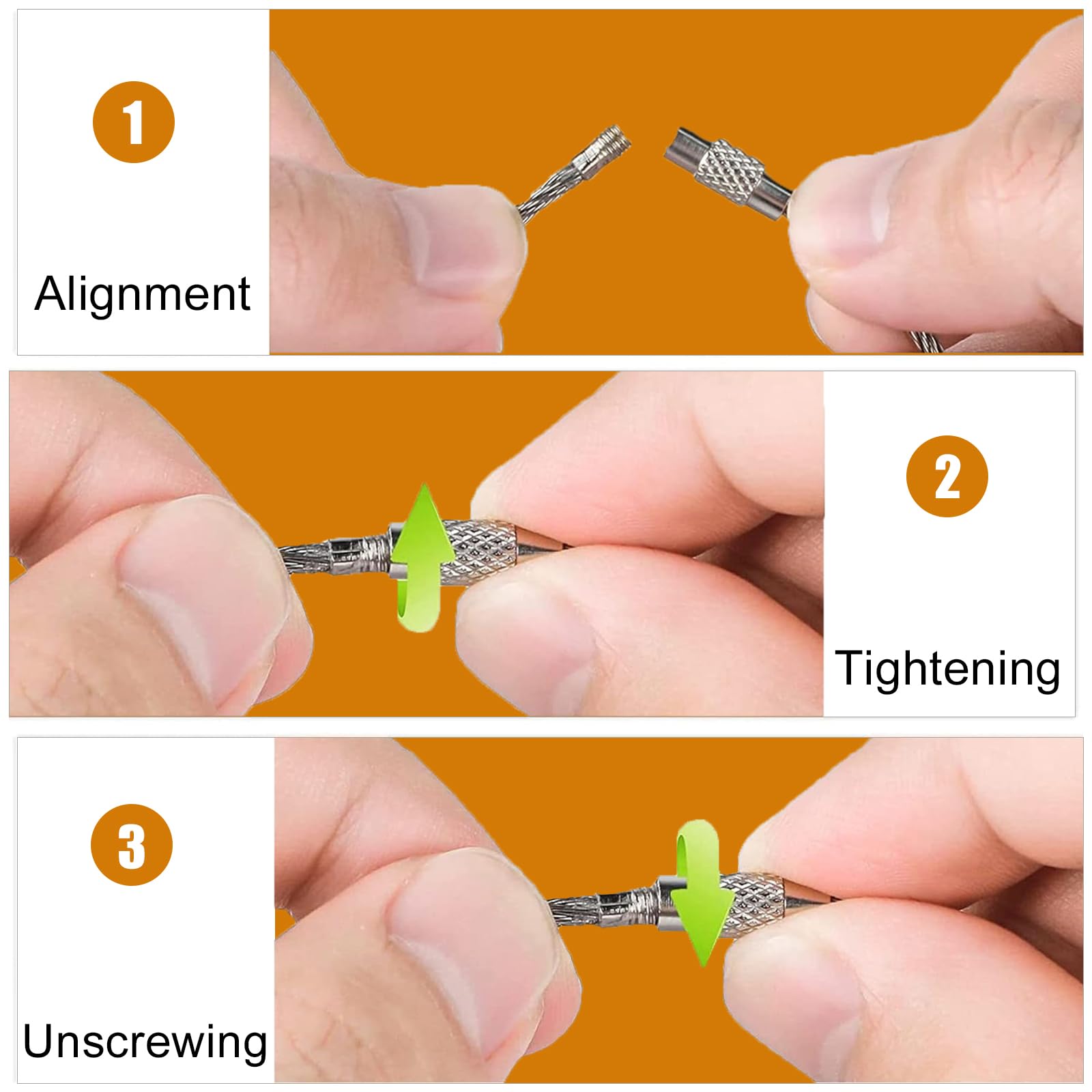 1

Alignment

2

Tightening

3

Unscrewing