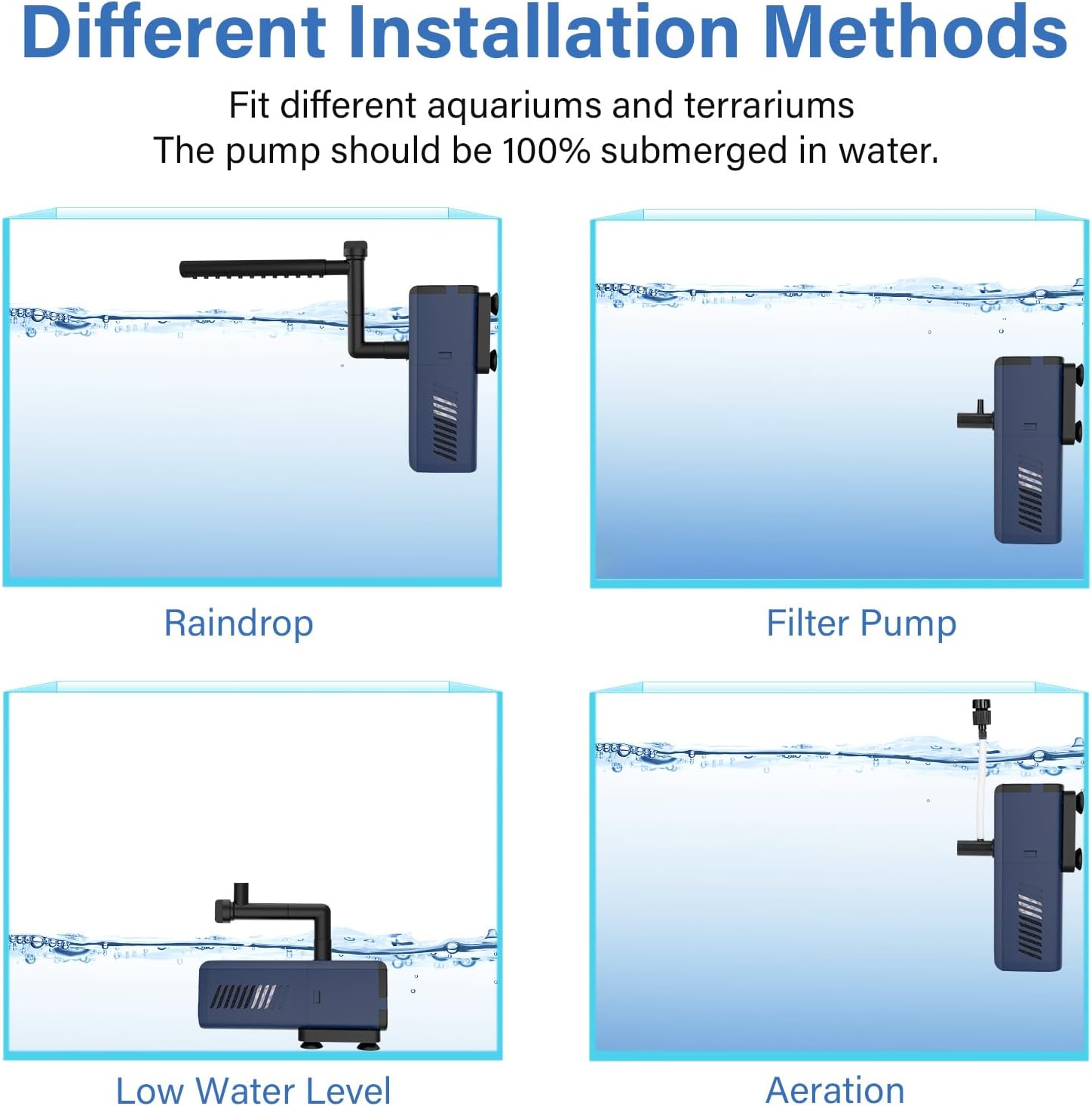 Different Installation Methods

Fit different aquariums and terrariums
The pump should be 100% submerged in water.

Raindrop

Filter Pump

Low Water Level

Aeration