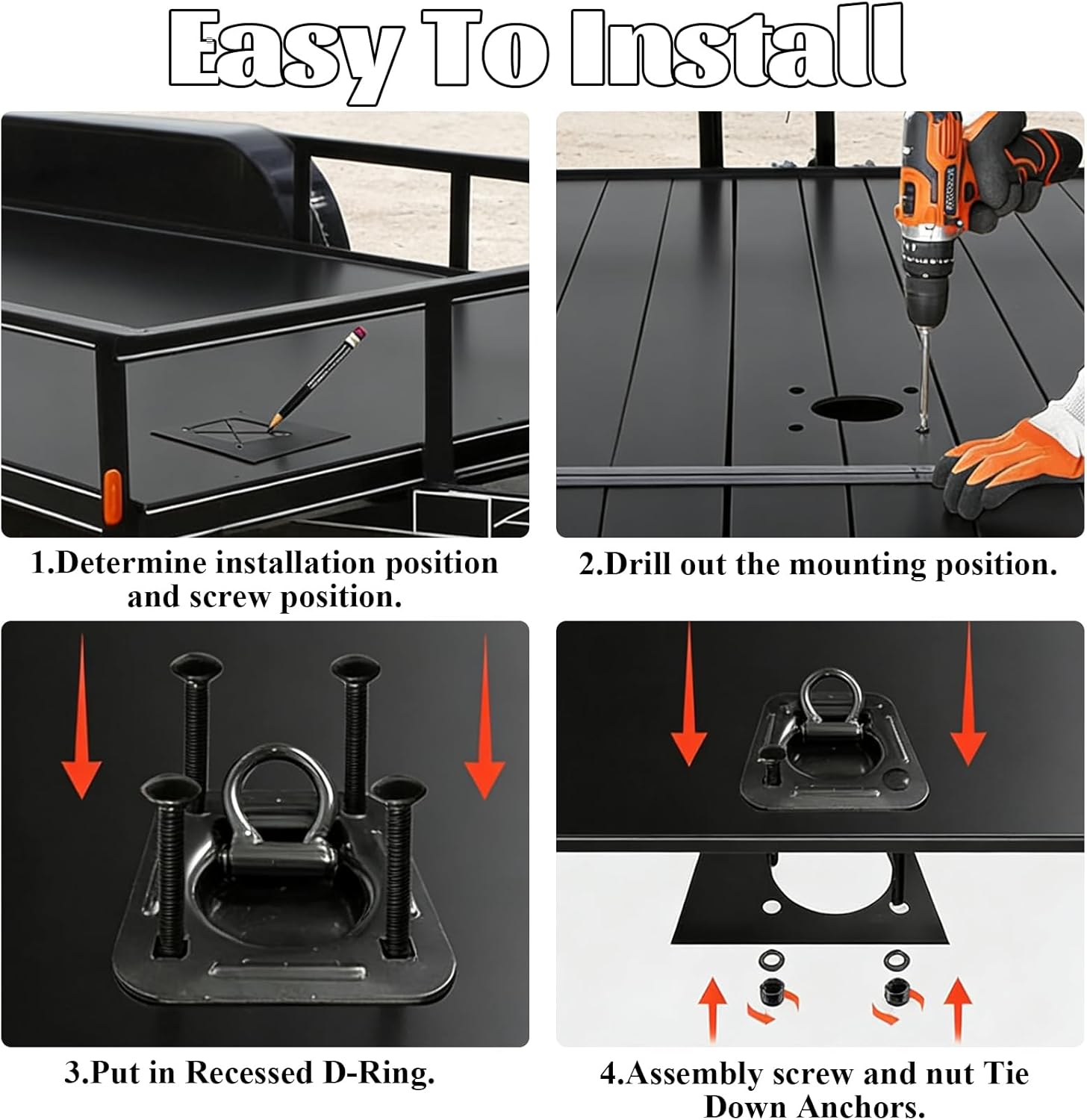 Easy To Install

1.Determine installation position and screw position.

2.Drill out the mounting position.

3.Put in Recessed D-Ring.

4.Assembly screw and nut Tie Down Anchors.