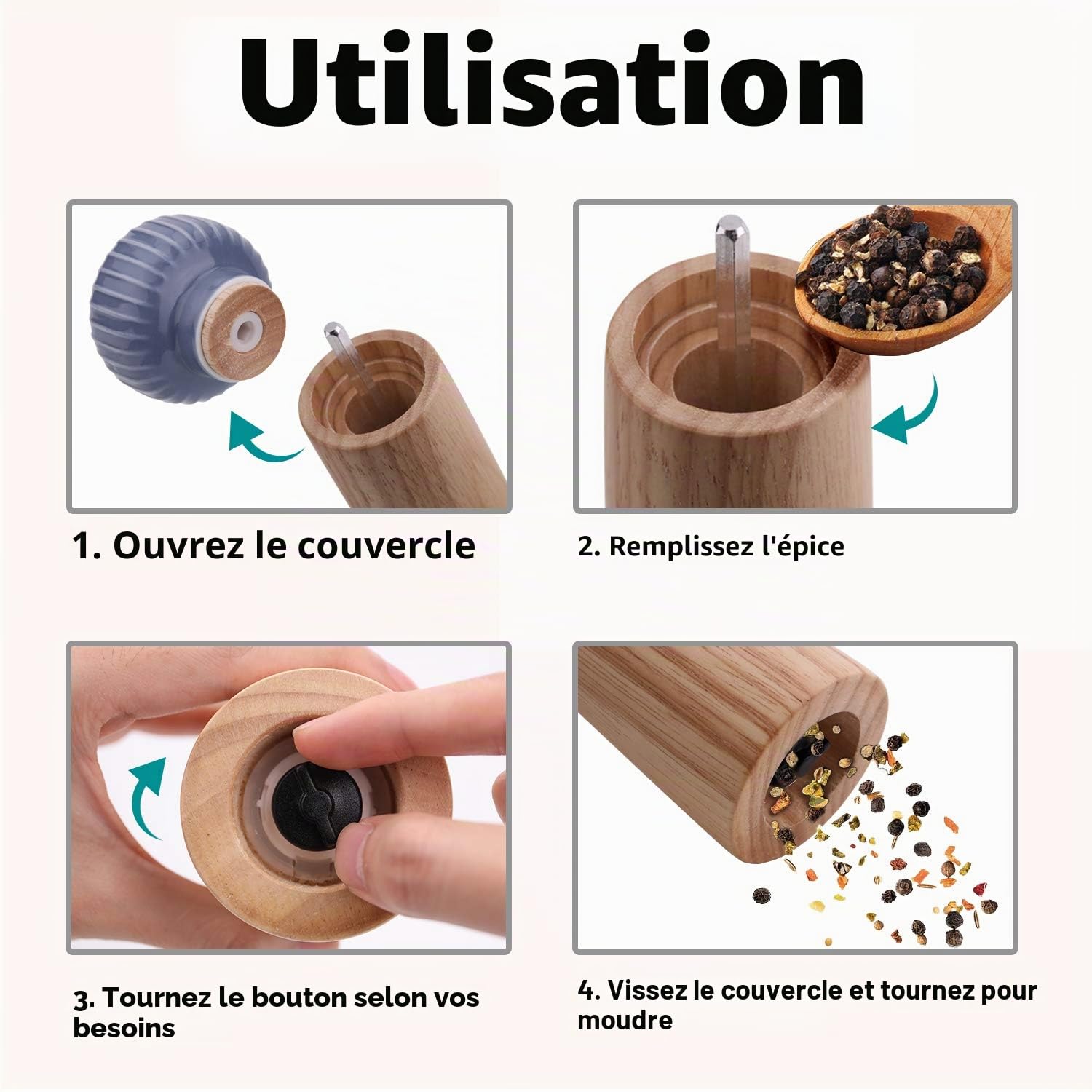 Utilisation

1. Ouvrez le couvercle

2. Remplissez l'épice

3. Tournez le bouton selon vos besoins

4. Vissez le couvercle et tournez pour moudre