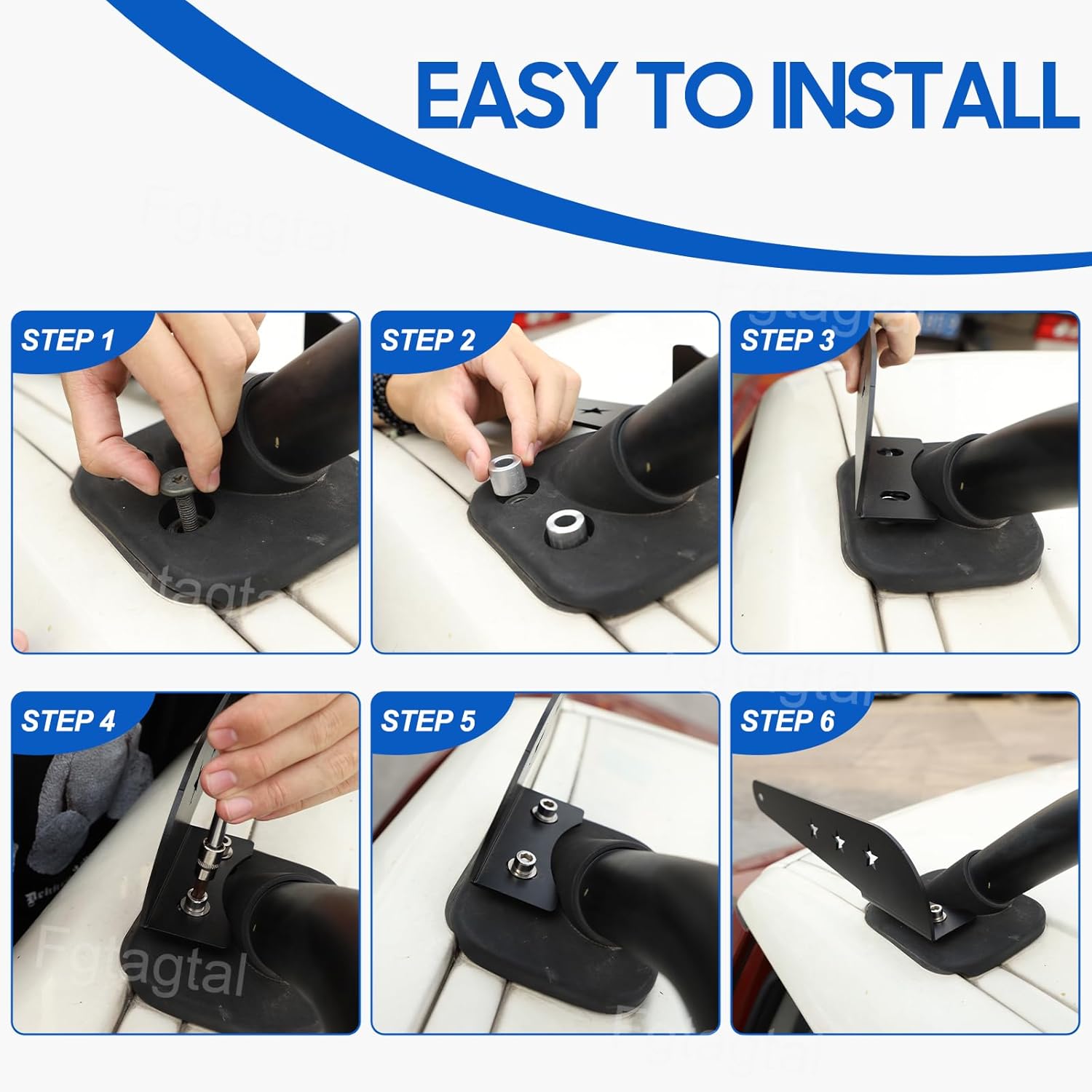 EASY TO INSTALL

Fgtagtal

STEP 1

STEP 2

STEP 3

STEP 4

STEP 5

STEP 6

Fgtagtal