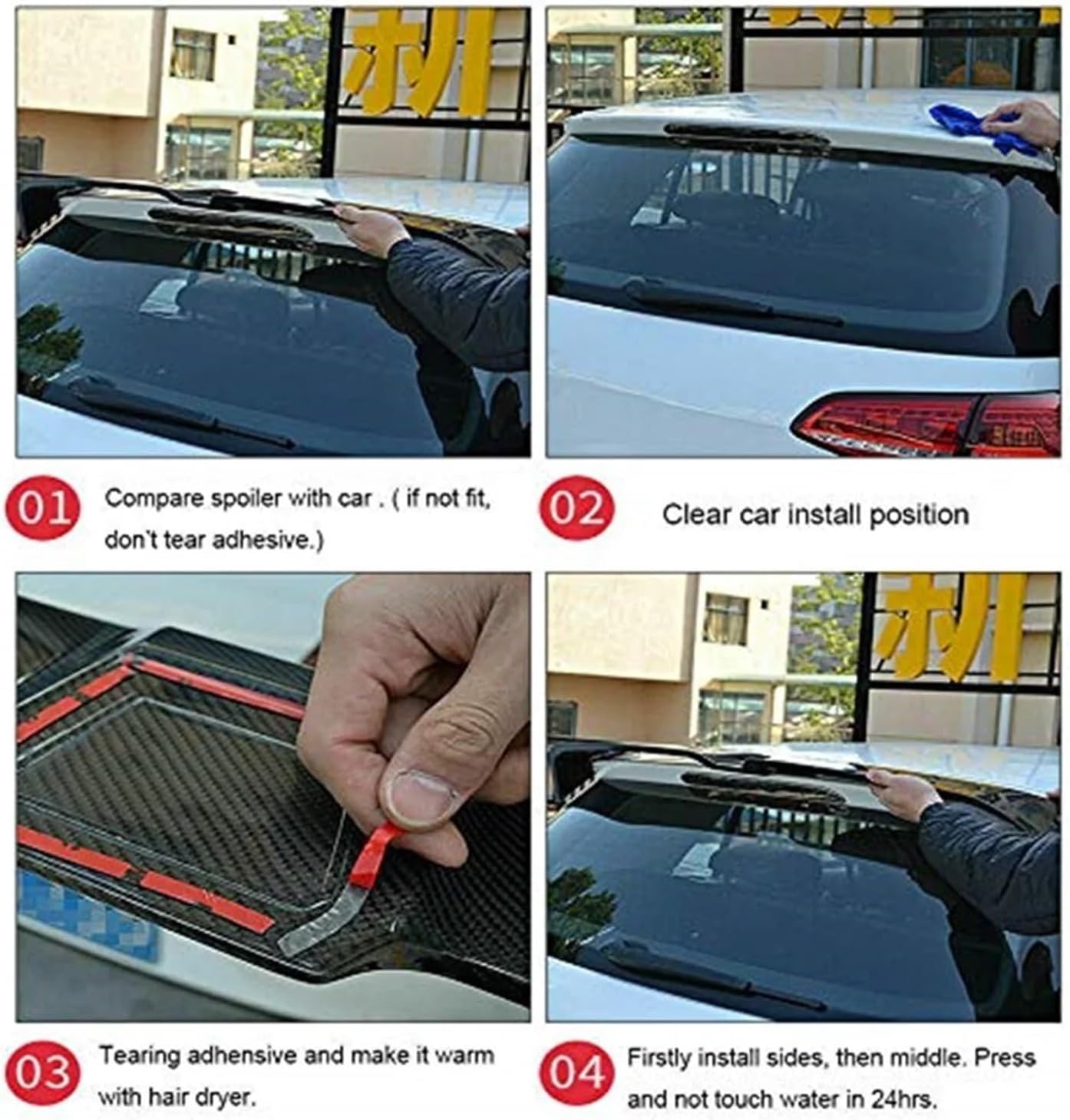 01 Compare spoiler with car . ( if not fit, don't tear adhesive.)

02 Clear car install position

03 Tearing adhesive and make it warm with hair dryer.

04 Firstly install sides, then middle. Press and not touch water in 24hrs.