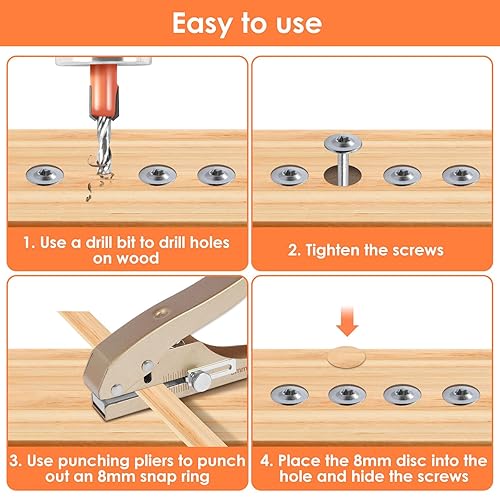 Easy to use

1. Use a drill bit to drill holes on wood

2. Tighten the screws

3. Use punching pliers to punch out an 8mm snap ring

4. Place the 8mm disc into the hole and hide the screws