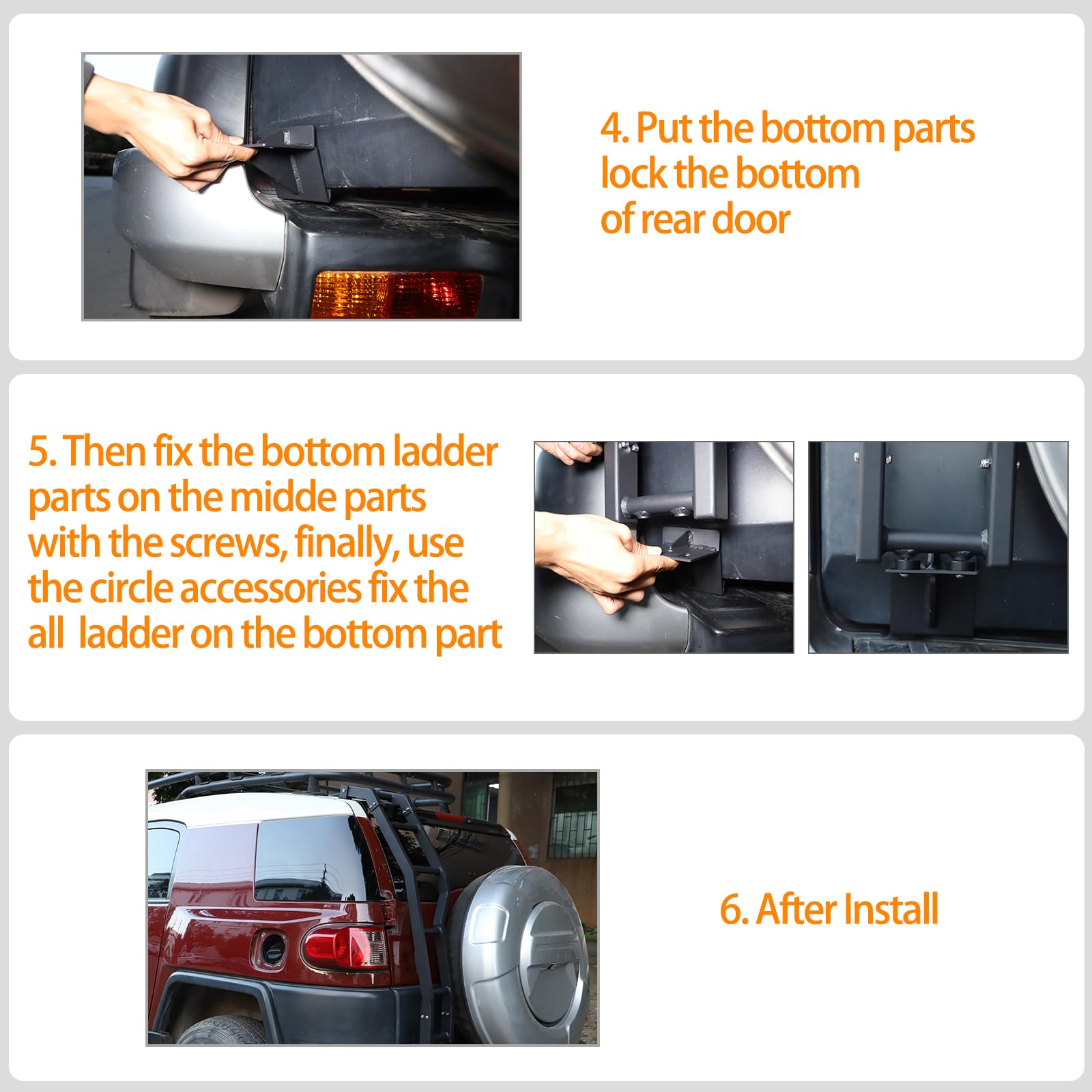 4. Put the bottom parts lock the bottom of rear door

5. Then fix the bottom ladder parts on the midde parts with the screws, finally, use the circle accessories fix the all  ladder on the bottom part

6. After Install