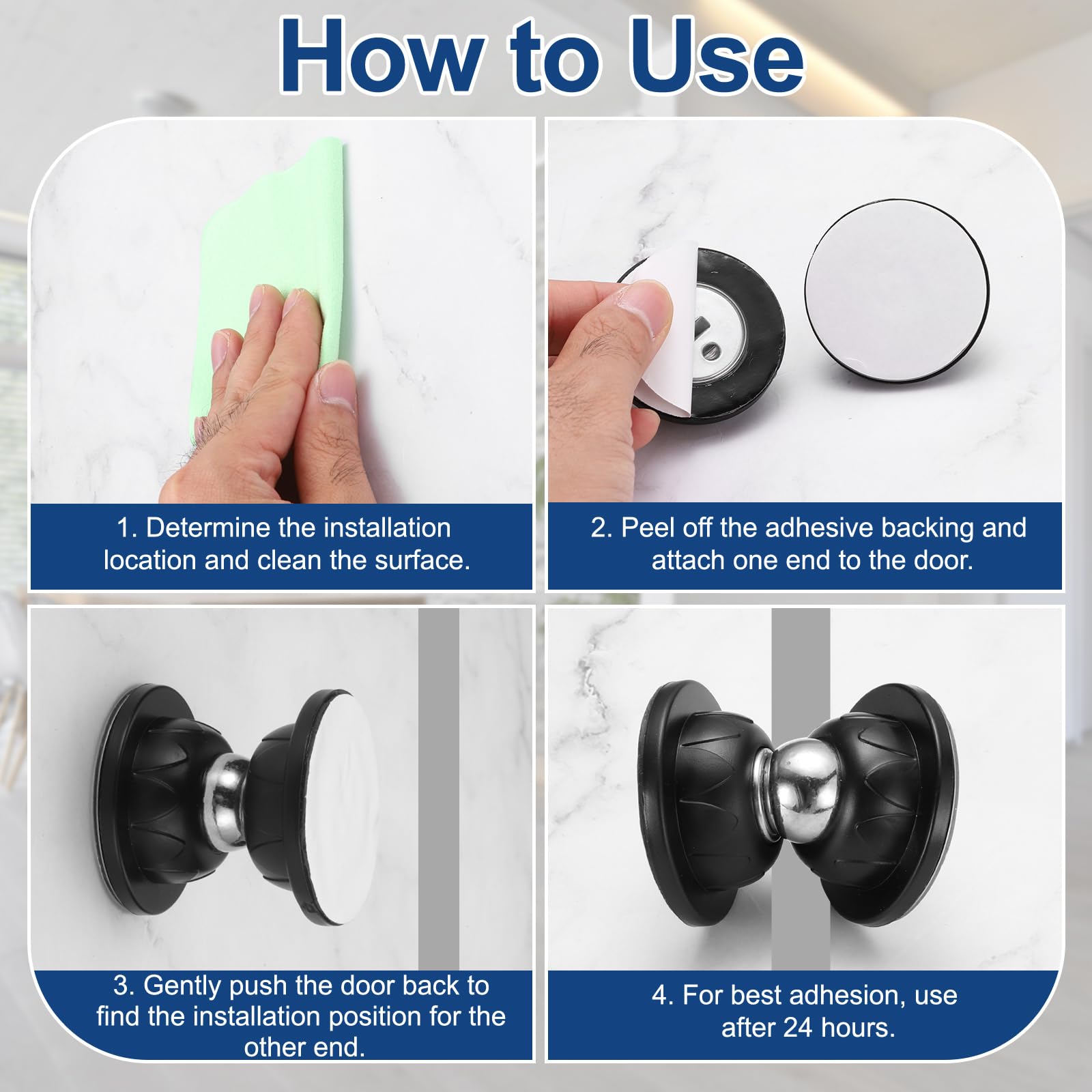 How to Use

1. Determine the installation location and clean the surface.

2. Peel off the adhesive backing and attach one end to the door.

3. Gently push the door back to find the installation position for the other end.

4. For best adhesion, use after 24 hours.