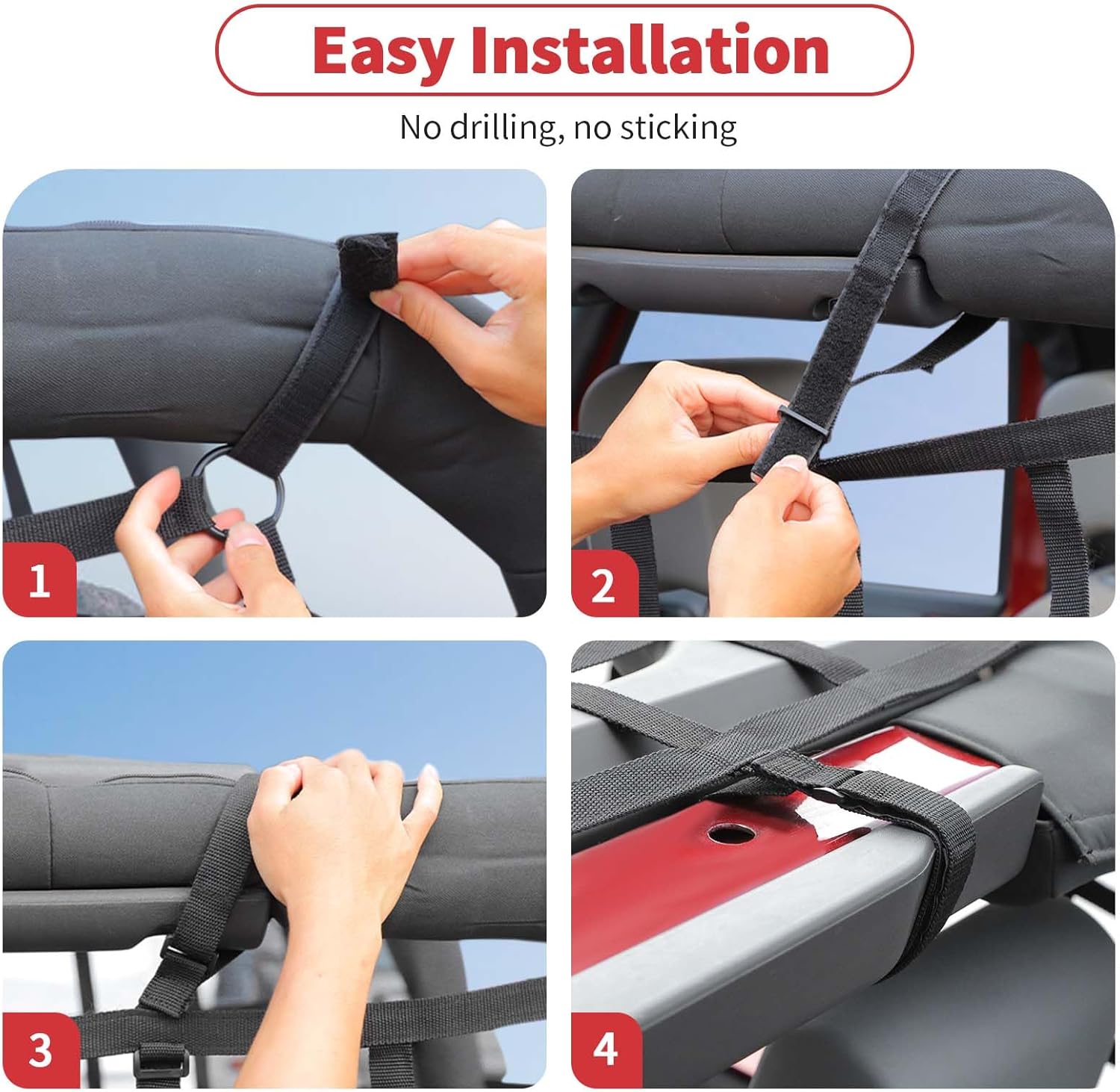 Easy Installation

No drilling, no sticking

1

2

3

4