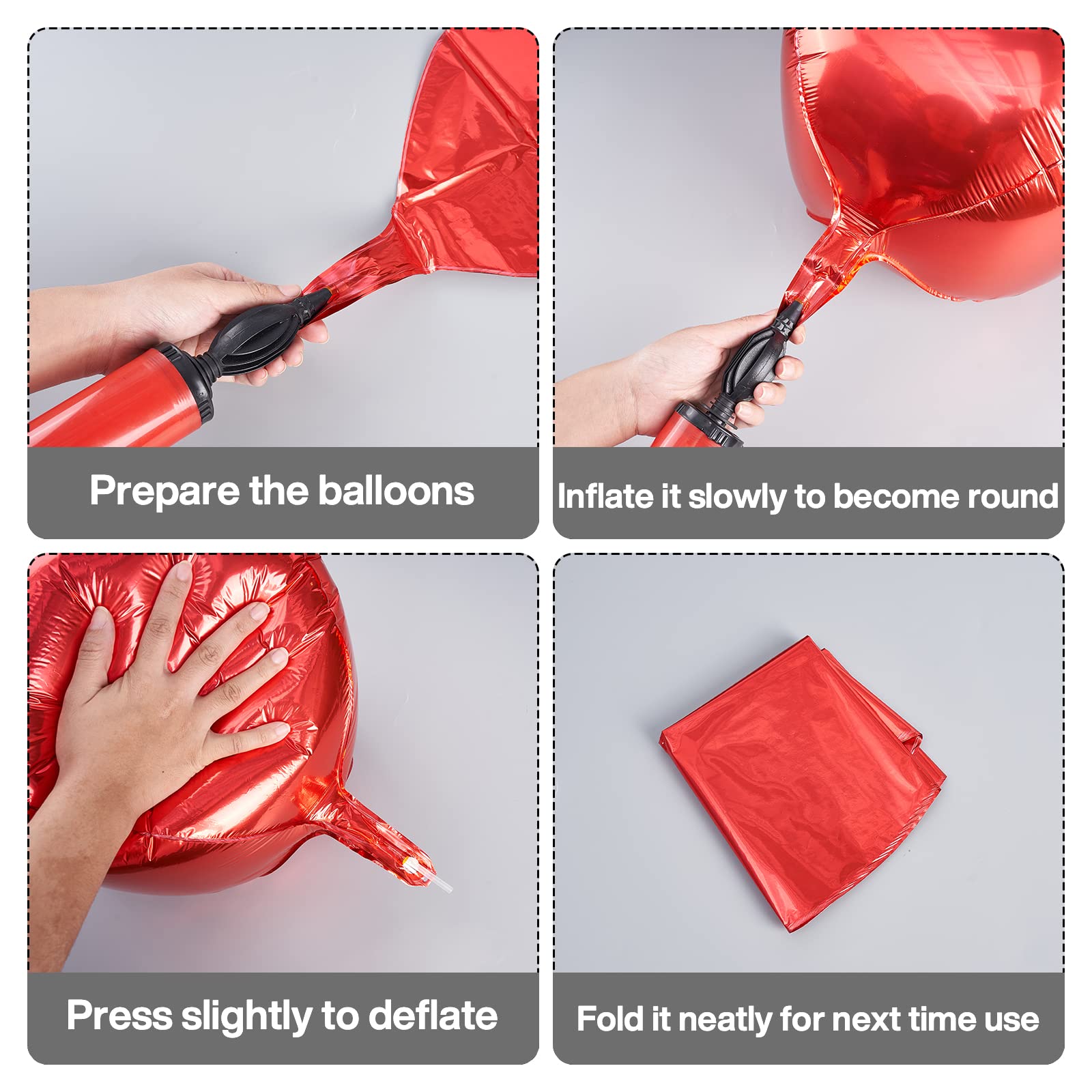 Prepare the balloons

Inflate it slowly to become round

Press slightly to deflate

Fold it neatly for next time use