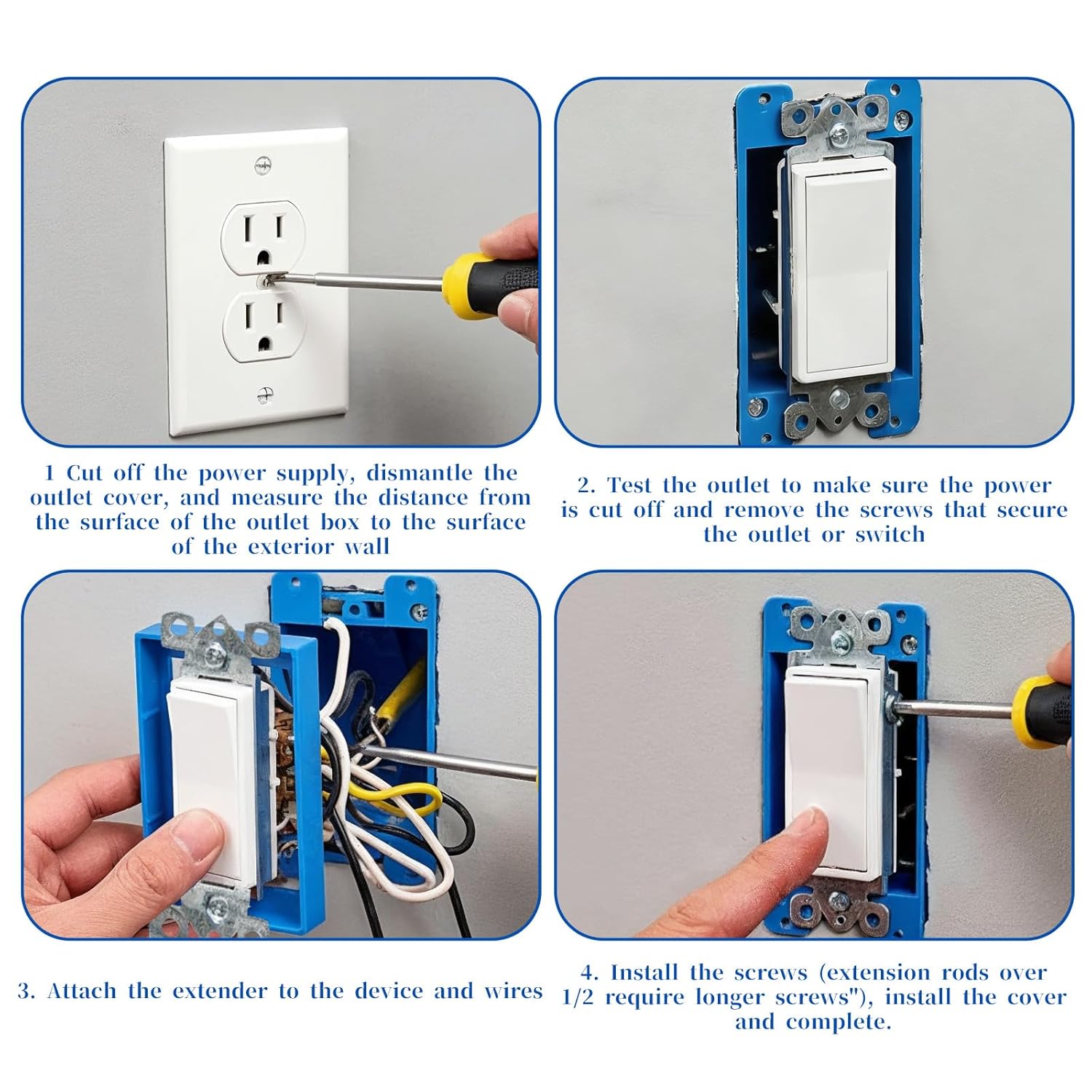 1 Cut off the power supply, dismantle the outlet cover, and measure the distance from the surface of the outlet box to the surface of the exterior wall

2. Test the outlet to make sure the power is cut off and remove the screws that secure the outlet or switch

3. Attach the extender to the device and wires

4. Install the screws (extension rods over 1/2 require longer screws"), install the cover and complete.