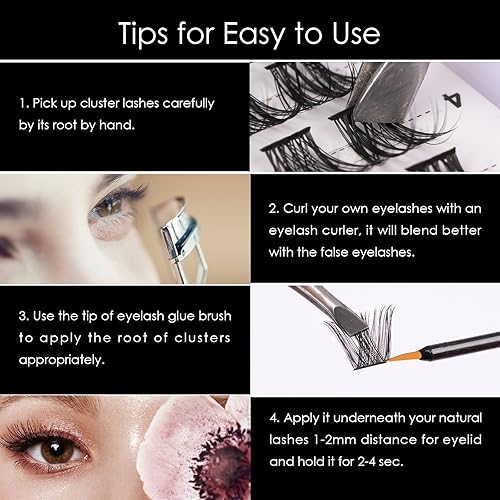 Tips for Easy to Use

1. Pick up cluster lashes carefully by its root by hand.

4

2. Curl your own eyelashes with an eyelash curler, it will blend better with the false eyelashes.

3. Use the tip of eyelash glue brush to apply the root of clusters appropriately.

4. Apply it underneath your natural lashes 1-2mm distance for eyelid and hold it for 2-4 sec.