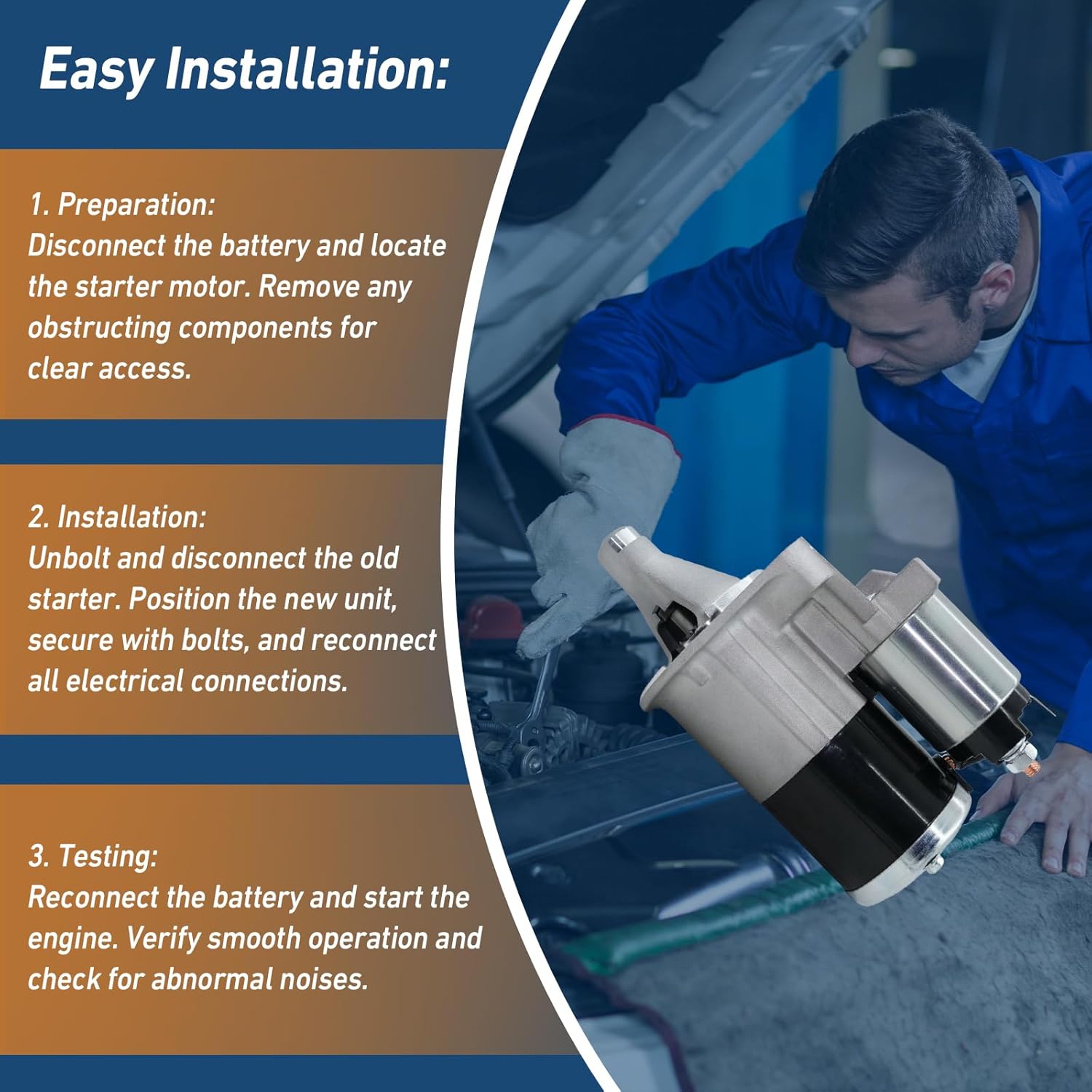 Easy Installation:

1. Preparation:
Disconnect the battery and locate the starter motor. Remove any obstructing components for clear access.

2. Installation:
Unbolt and disconnect the old starter. Position the new unit, secure with bolts, and reconnect all electrical connections.

3. Testing:
Reconnect the battery and start the engine. Verify smooth operation and check for abnormal noises.