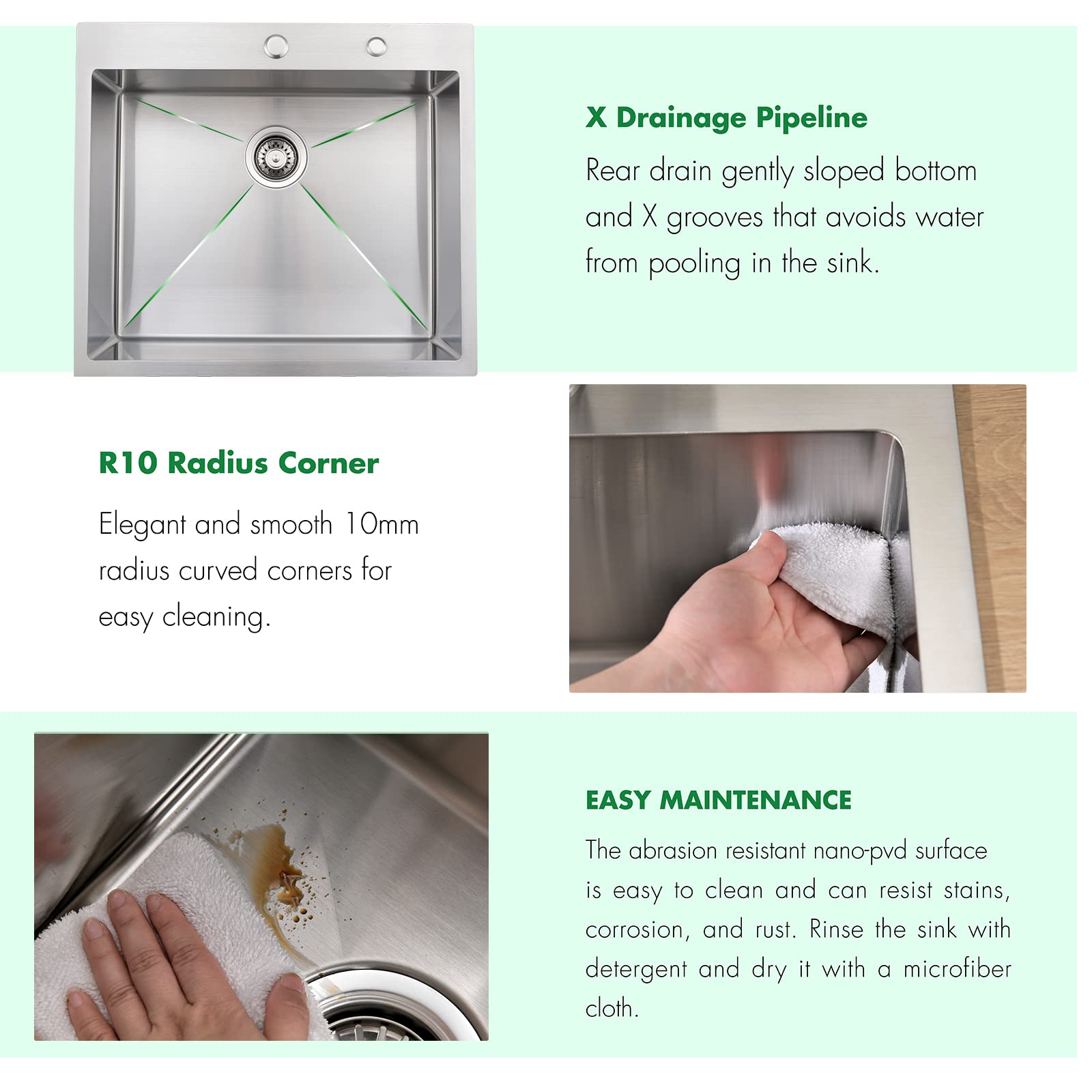 X Drainage Pipeline

Rear drain gently sloped bottom and X grooves that avoids water from pooling in the sink.

R10 Radius Corner

Elegant and smooth 10mm radius curved corners for easy cleaning.

EASY MAINTENANCE

The abrasion resistant nano-pvd surface is easy to clean and can resist stains, corrosion, and rust. Rinse the sink with detergent and dry it with a microfiber cloth.