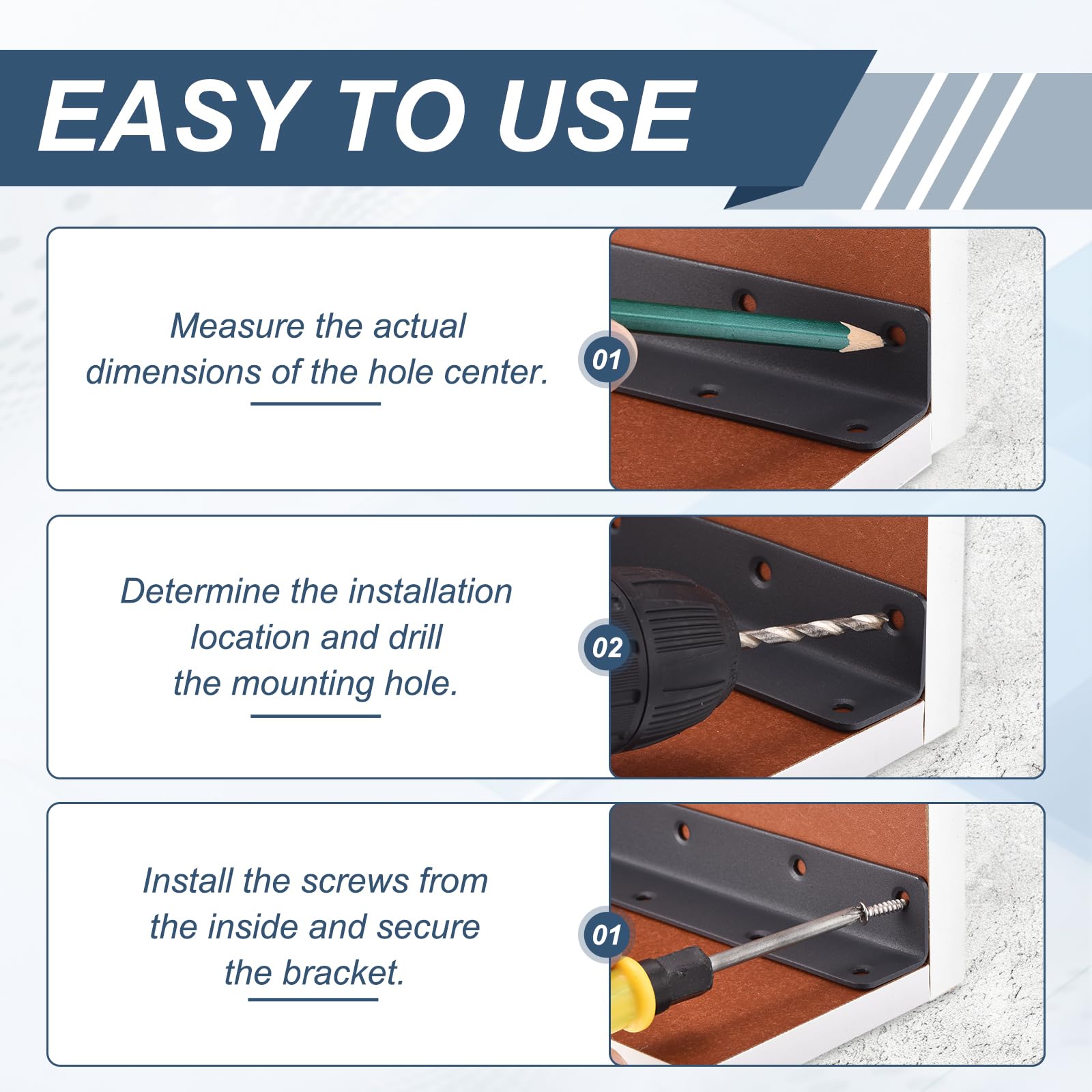 EASY TO USE

Measure the actual dimensions of the hole center.

01

Determine the installation location and drill the mounting hole.

02

Install the screws from the inside and secure the bracket.

01