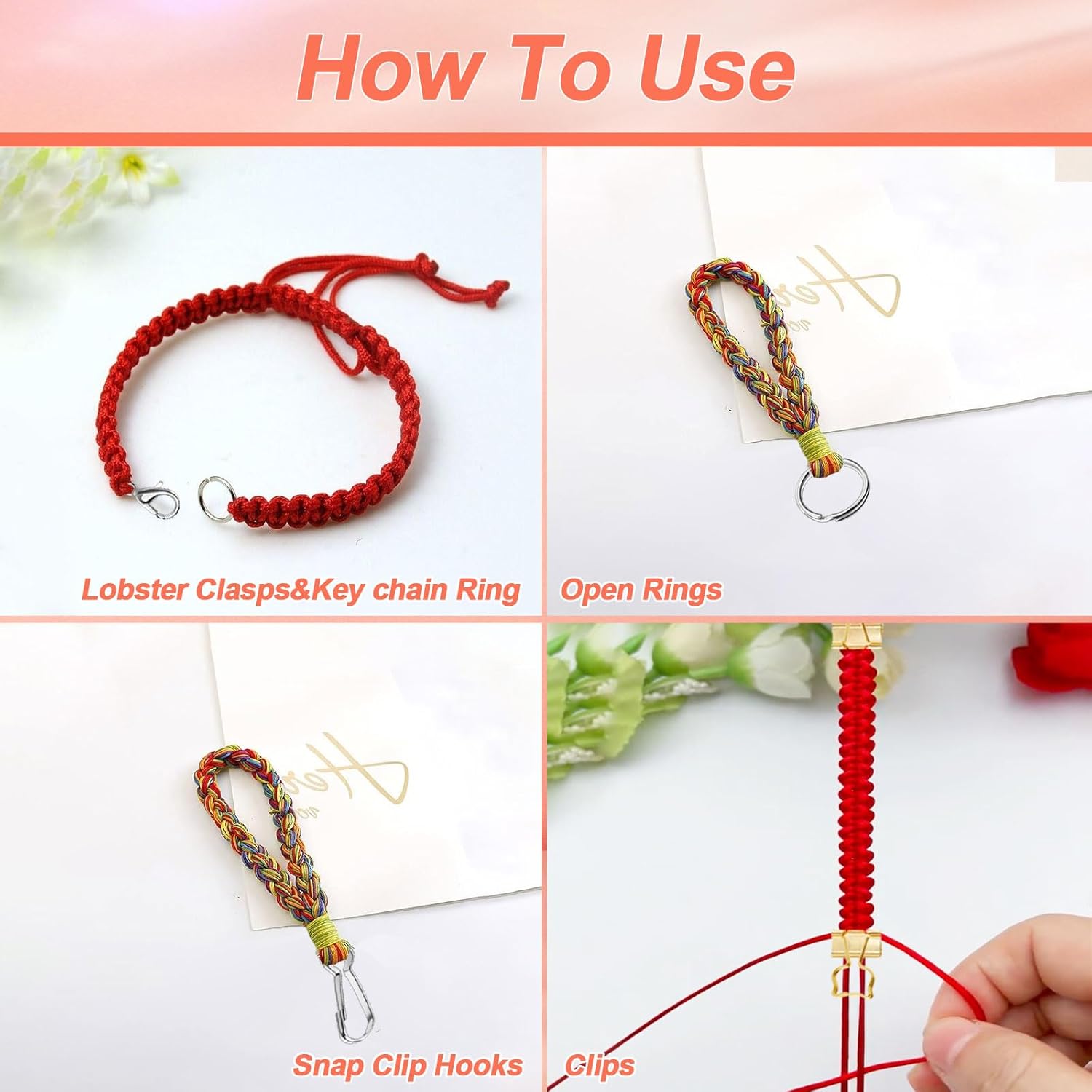 How To Use

Lobster Clasps&Key chain Ring

Open Rings

Snap Clip Hooks

Clips