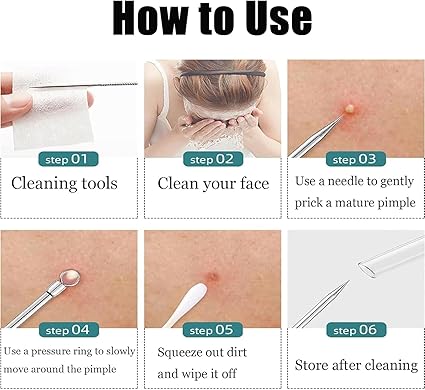 How to Use

step 01
Cleaning tools

step 02
Clean your face

step 03
Use a needle to gently prick a mature pimple

step 04
Use a pressure ring to slowly move around the pimple

step 05
Squeeze out dirt and wipe it off

step 06
Store after cleaning