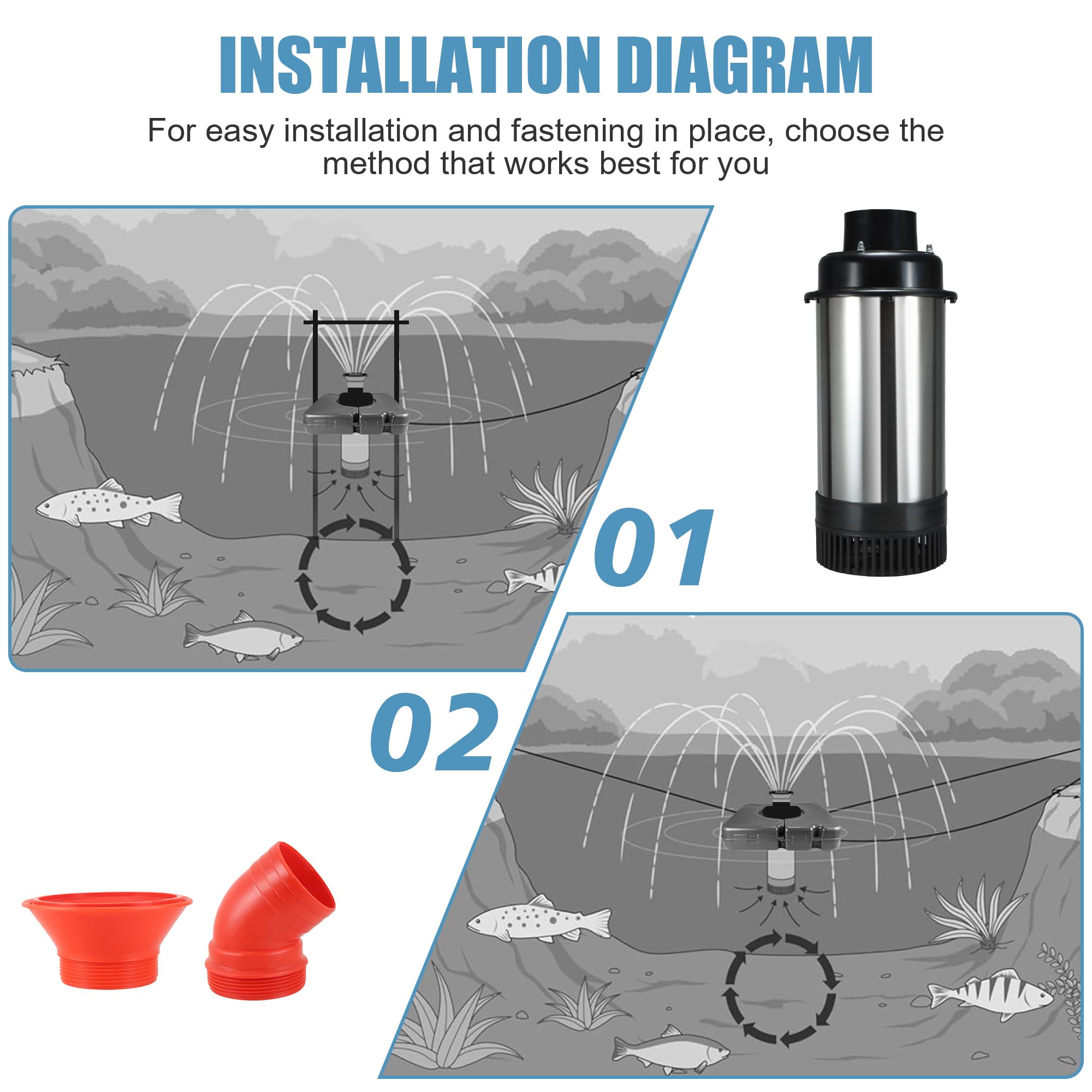 INSTALLATION DIAGRAM

For easy installation and fastening in place, choose the method that works best for you

01

02