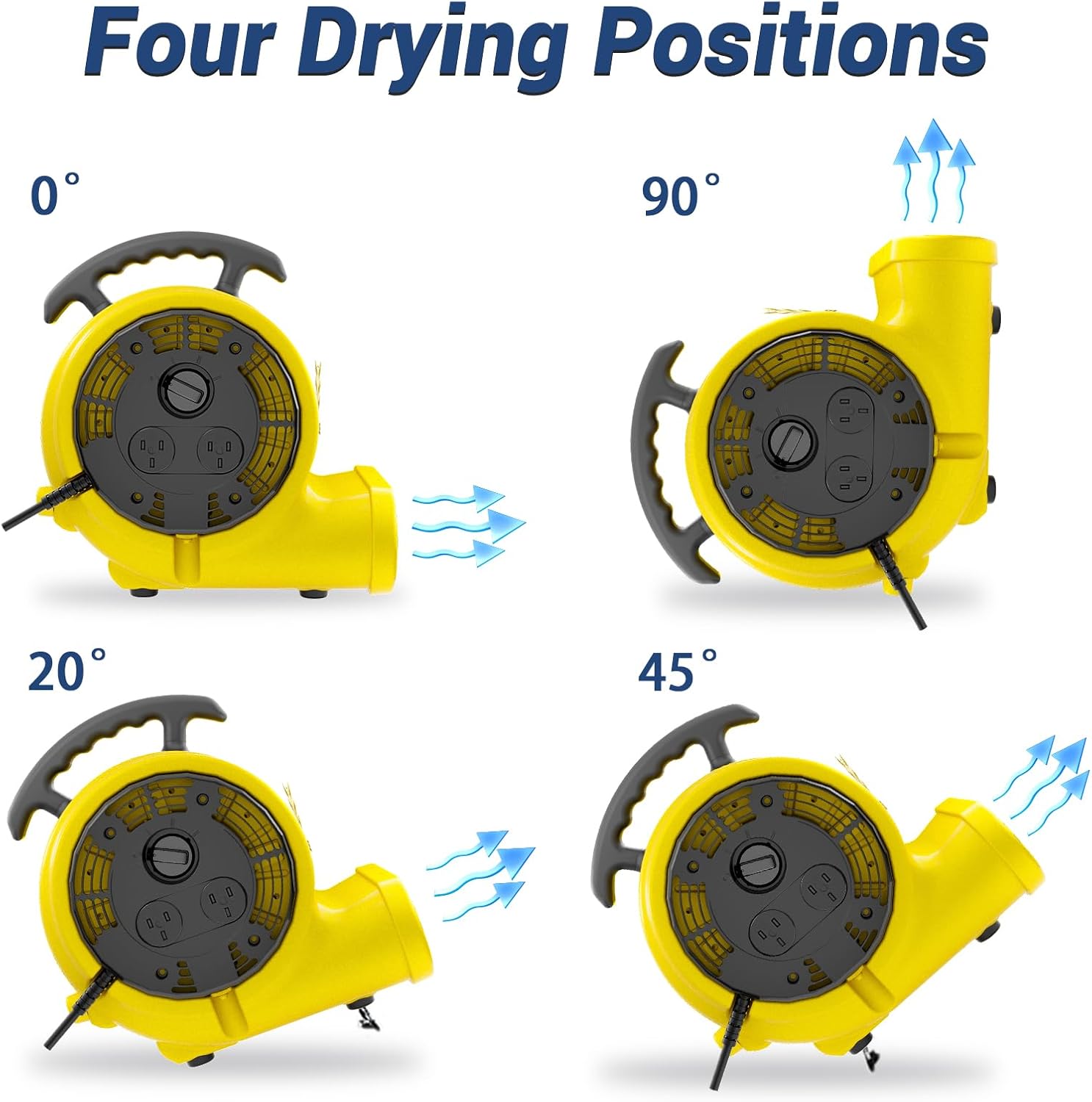 Four Drying Positions

0°

90°

20°

45°