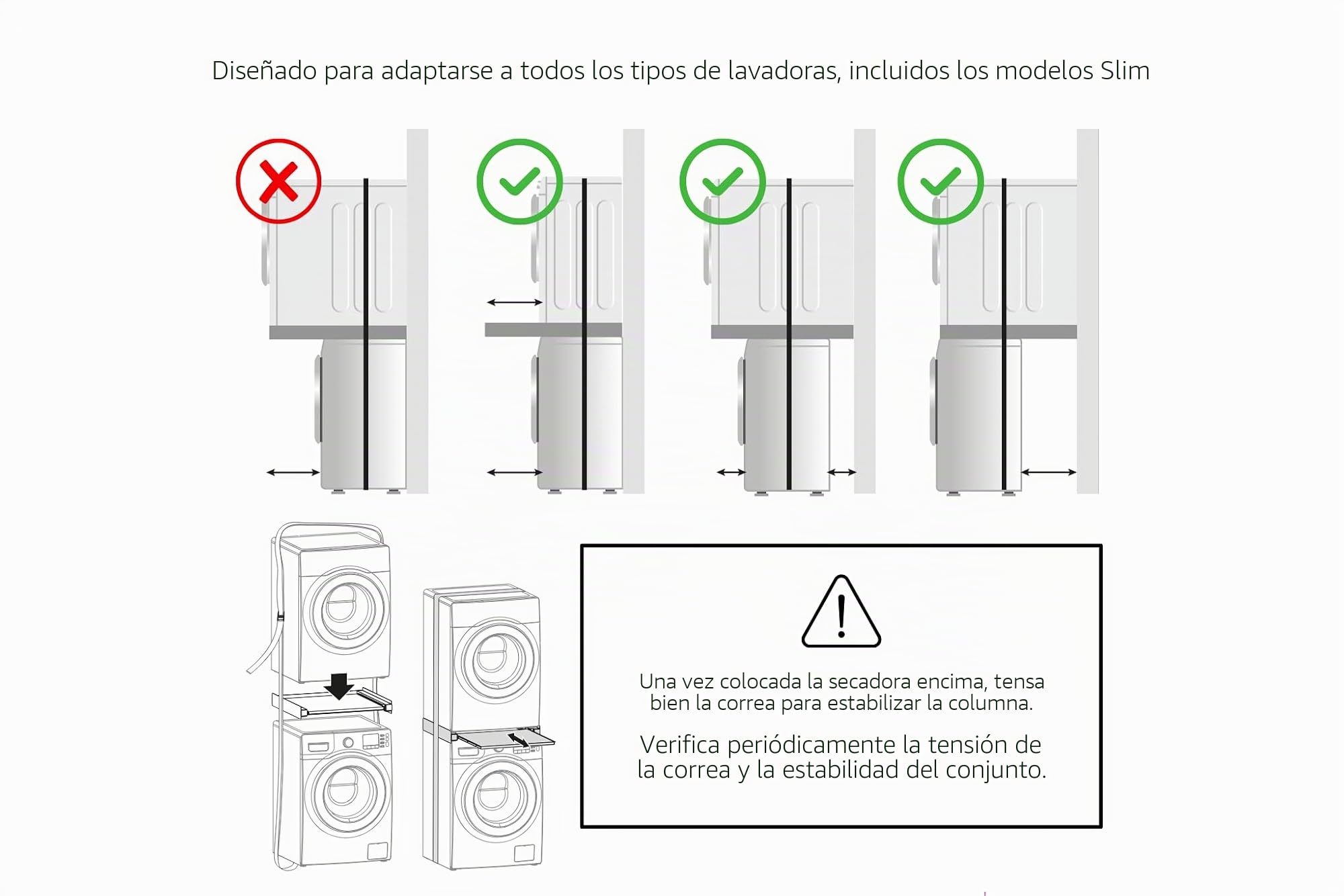 Diseñado para adaptarse a todos los tipos de lavadoras, incluidos los modelos Slim

Una vez colocada la secadora encima, tensa bien la correa para estabilizar la columna.

Verifica periódicamente la tensión de la correa y la estabilidad del conjunto.