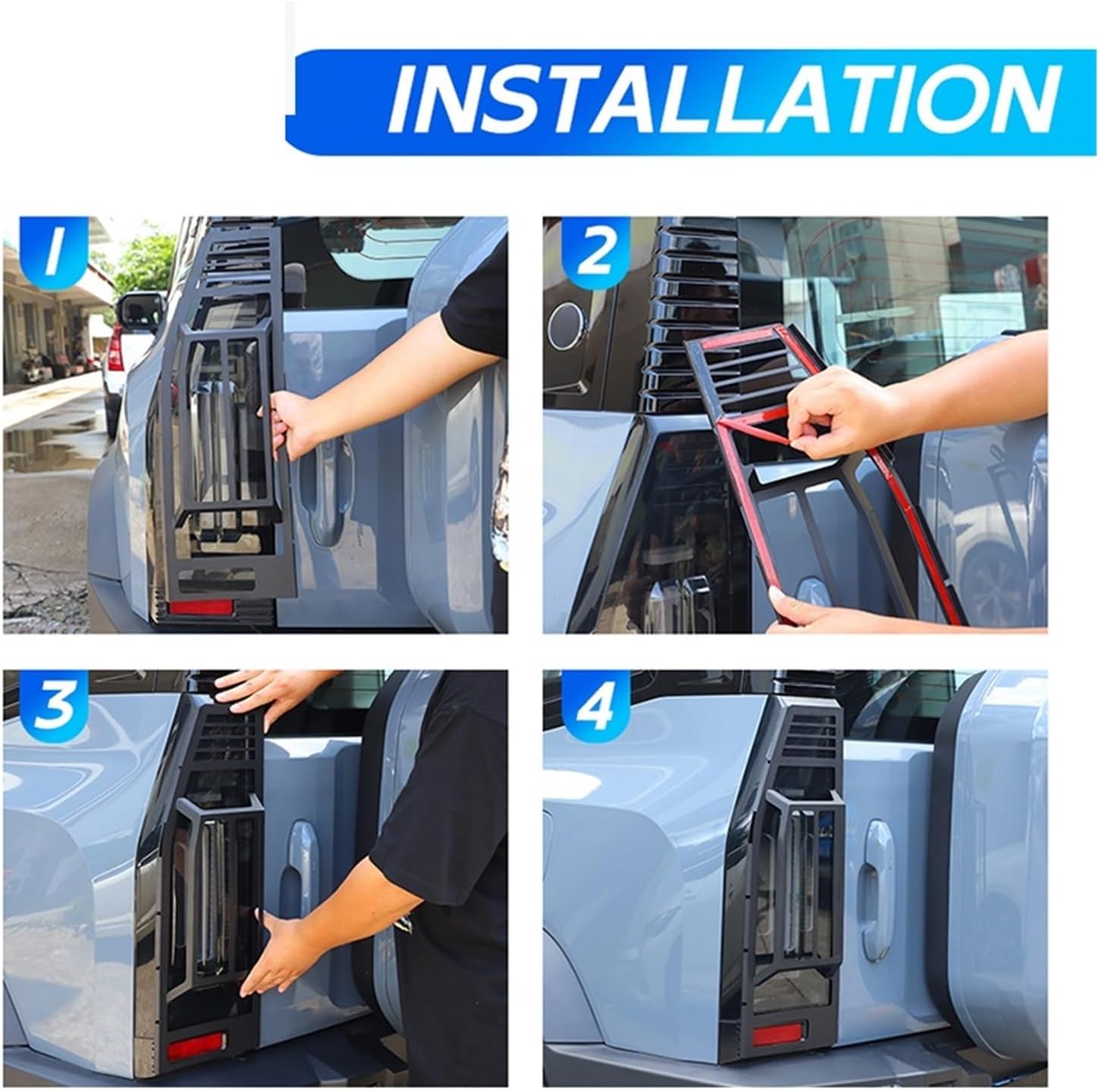 INSTALLATION

1

2

3

4