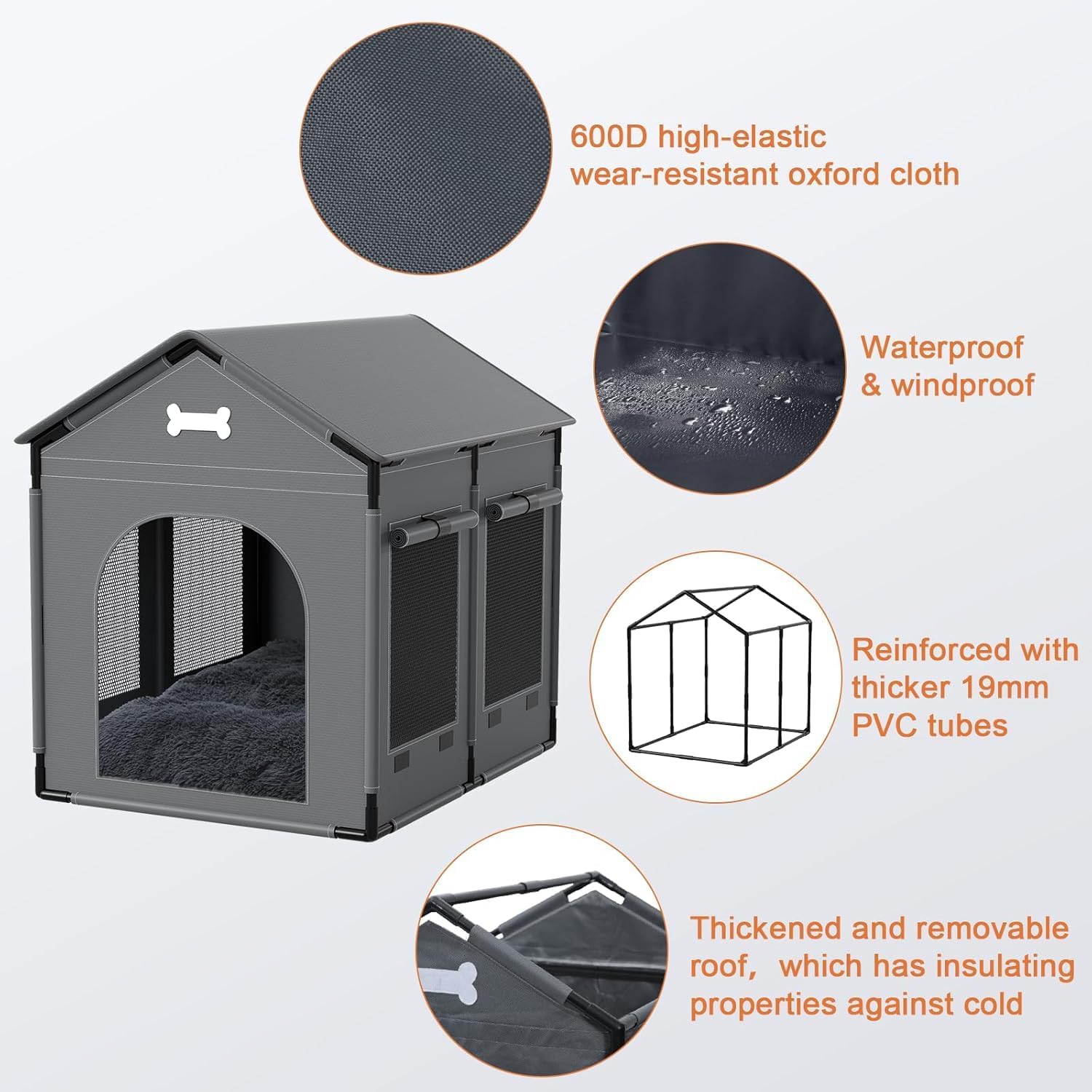 600D high-elastic wear-resistant oxford cloth

Waterproof & windproof

Reinforced with thicker 19mm PVC tubes

Thickened and removable roof, which has insulating properties against cold