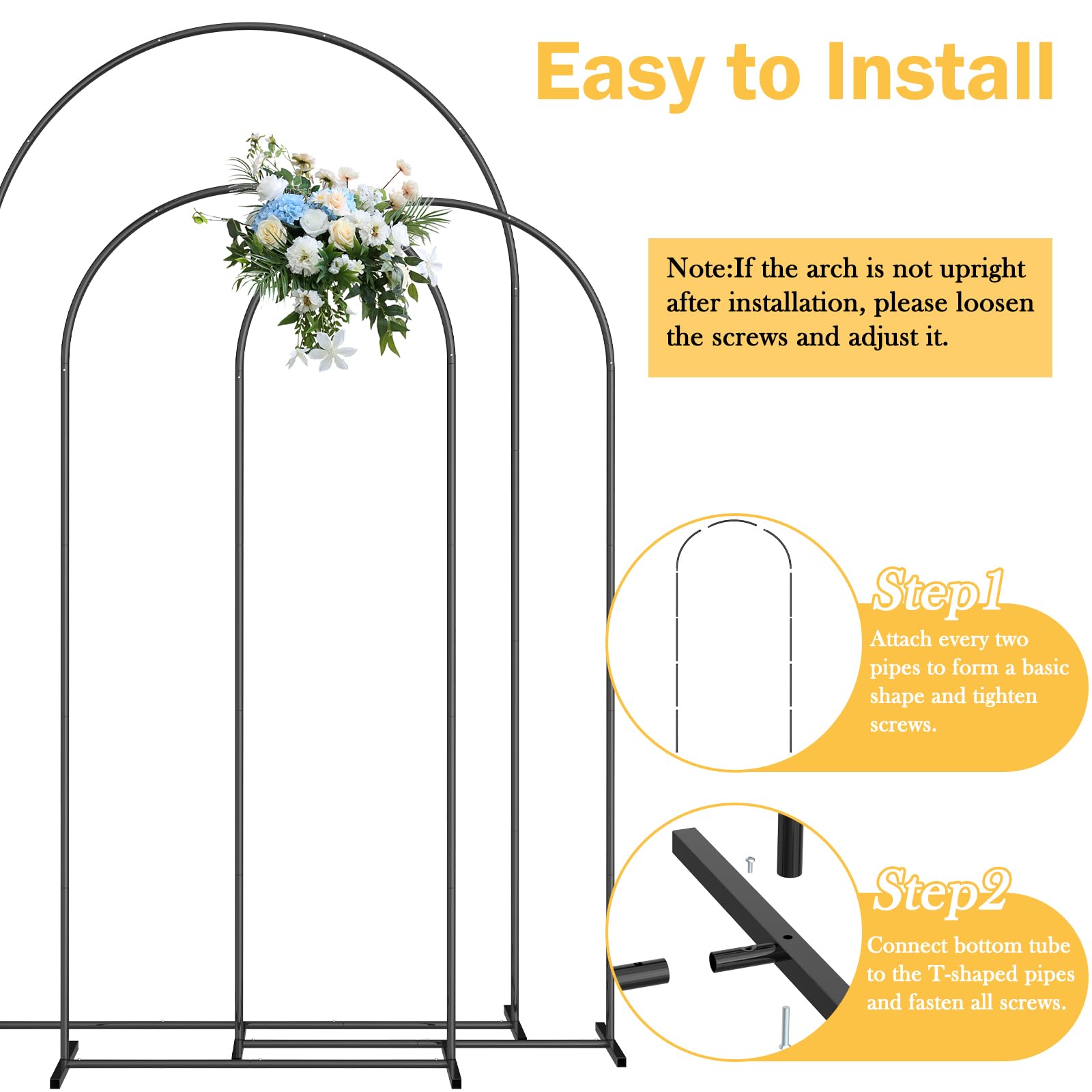 Easy to Install

Note:If the arch is not upright after installation, please loosen the screws and adjust it.

Step1

Attach every two pipes to form a basic shape and tighten screws.

Step2

Connect bottom tube to the T-shaped pipes and fasten all screws.