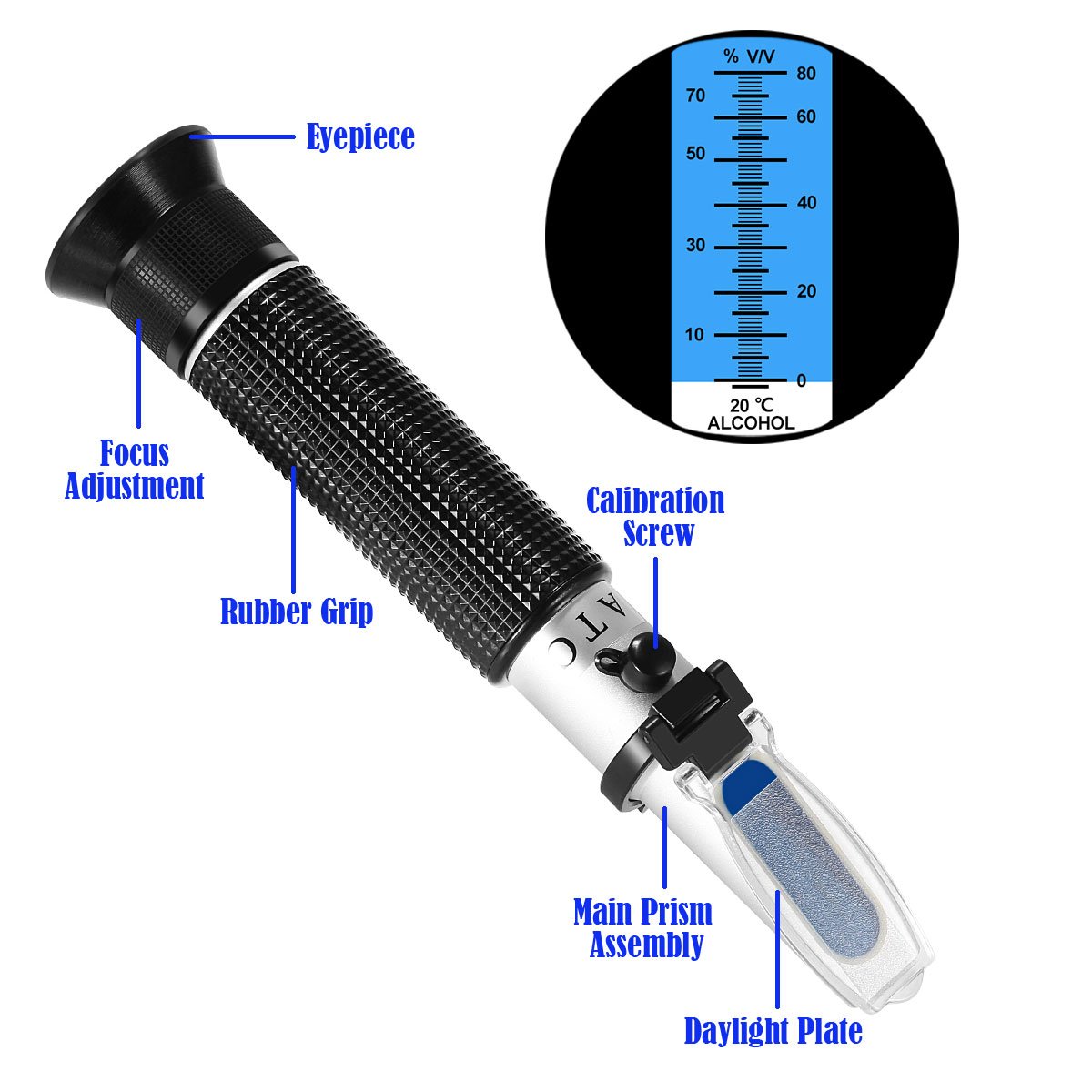 Eyepiece

% V/V
80
70
60
50
40
30
20
10
0
20 ℃
ALCOHOL

Focus Adjustment

Calibration Screw

Rubber Grip

ATC

Main Prism Assembly

Daylight Plate