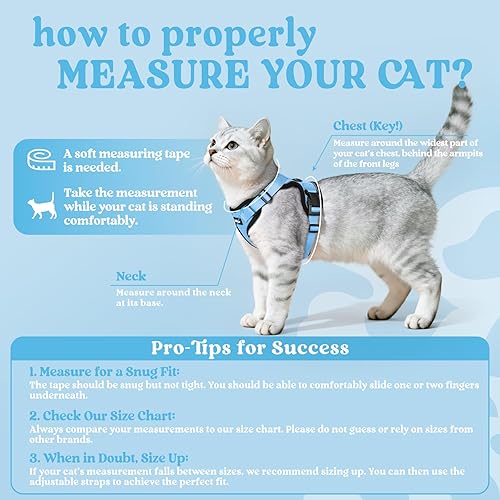 how to properly
MEASURE YOUR CAT?

A soft measuring tape is needed.

Take the measurement while your cat is standing comfortably.

Chest (Key!)
Measure around the widest part of your cat's chest, behind the armpits of the front legs

Neck
Measure around the neck at its base.

Pro-Tips for Success

1. Measure for a Snug Fit:
The tape should be snug but not tight. You should be able to comfortably slide one or two fingers underneath.

2. Check Our Size Chart:
Always compare your measurements to our size chart. Please do not guess or rely on sizes from other brands.

3. When in Doubt, Size Up:
If your cat's measurement falls between sizes, we recommend sizing up. You can then use the adjustable straps to achieve the perfect fit.