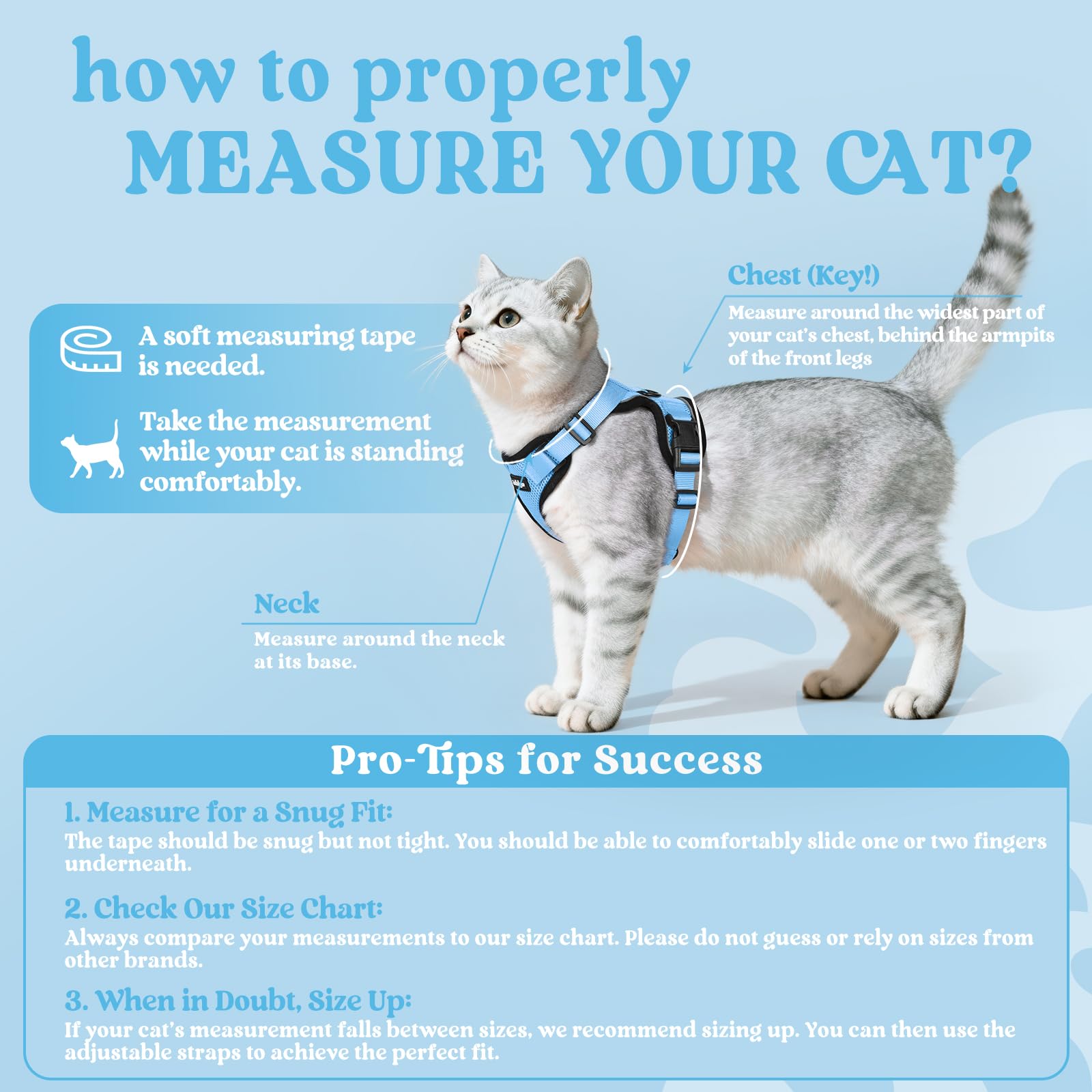 how to properly
MEASURE YOUR CAT?

A soft measuring tape is needed.

Take the measurement while your cat is standing comfortably.

Chest (Key!)
Measure around the widest part of your cat's chest, behind the armpits of the front legs

Neck
Measure around the neck at its base.

Pro-Tips for Success

1. Measure for a Snug Fit:
The tape should be snug but not tight. You should be able to comfortably slide one or two fingers underneath.

2. Check Our Size Chart:
Always compare your measurements to our size chart. Please do not guess or rely on sizes from other brands.

3. When in Doubt, Size Up:
If your cat's measurement falls between sizes, we recommend sizing up. You can then use the adjustable straps to achieve the perfect fit.