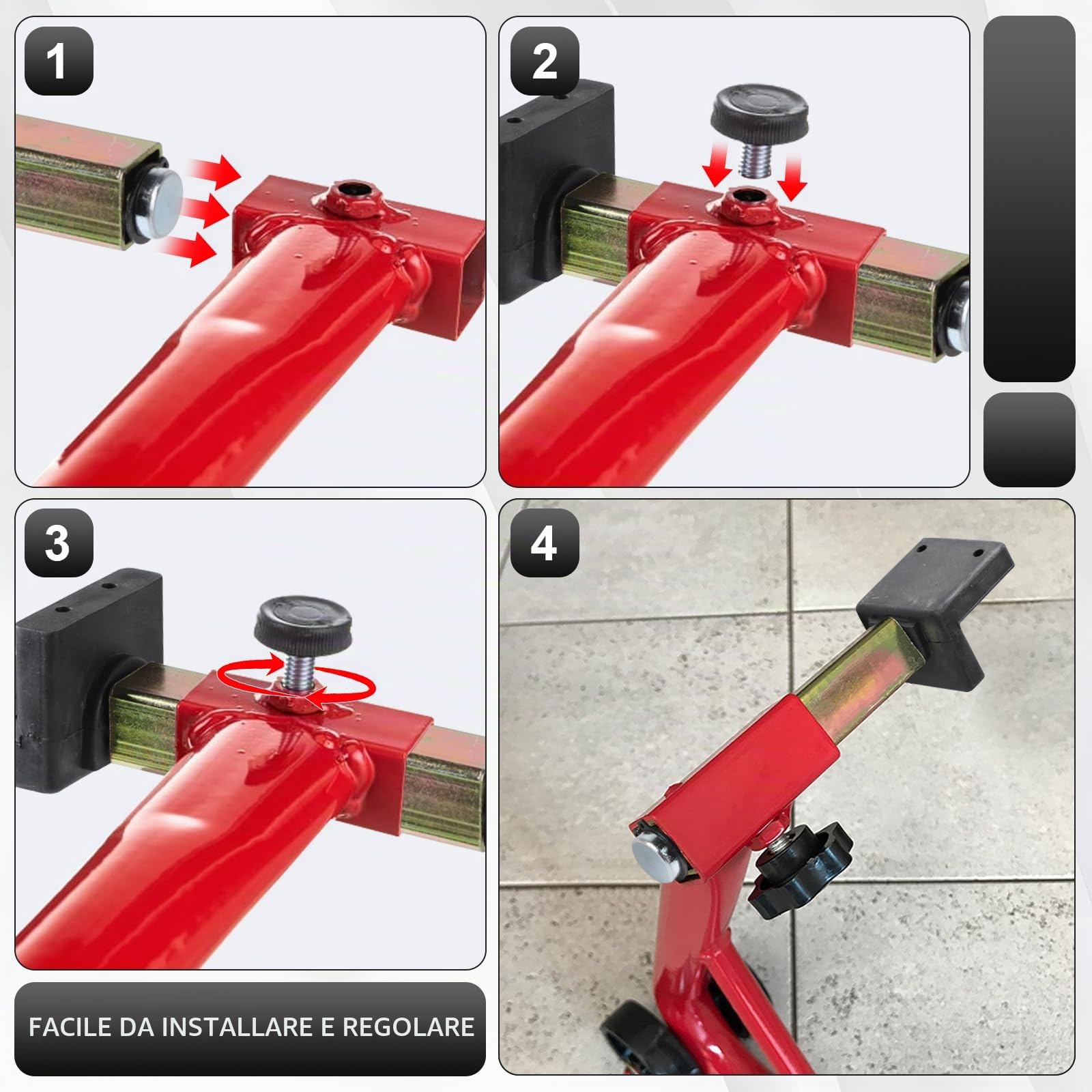 1

2

3

4

FACILE DA INSTALLARE E REGOLARE