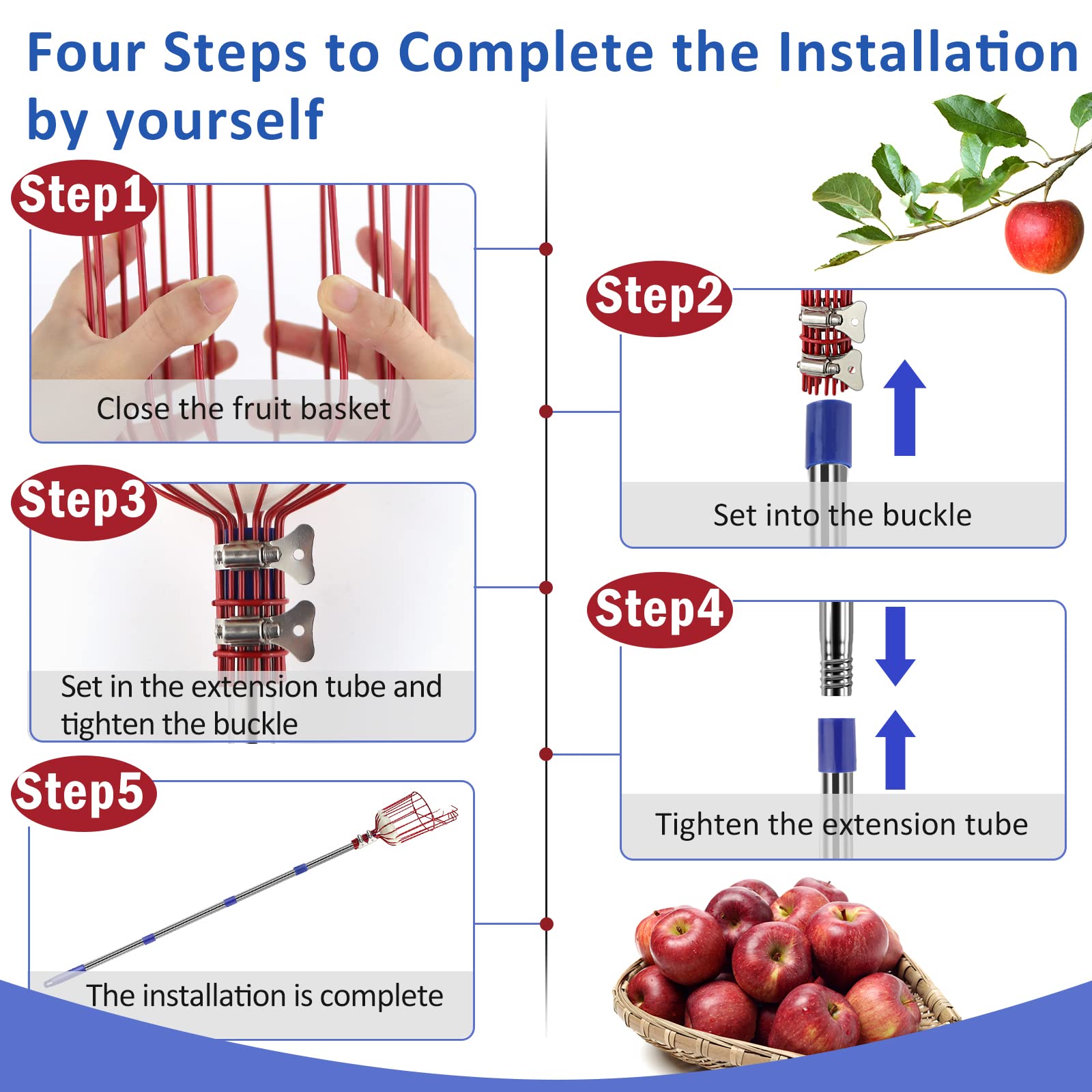 Four Steps to Complete the Installation by yourself

Step1
Close the fruit basket

Step2
Set into the buckle

Step3
Set in the extension tube and tighten the buckle

Step4
Tighten the extension tube

Step5
The installation is complete