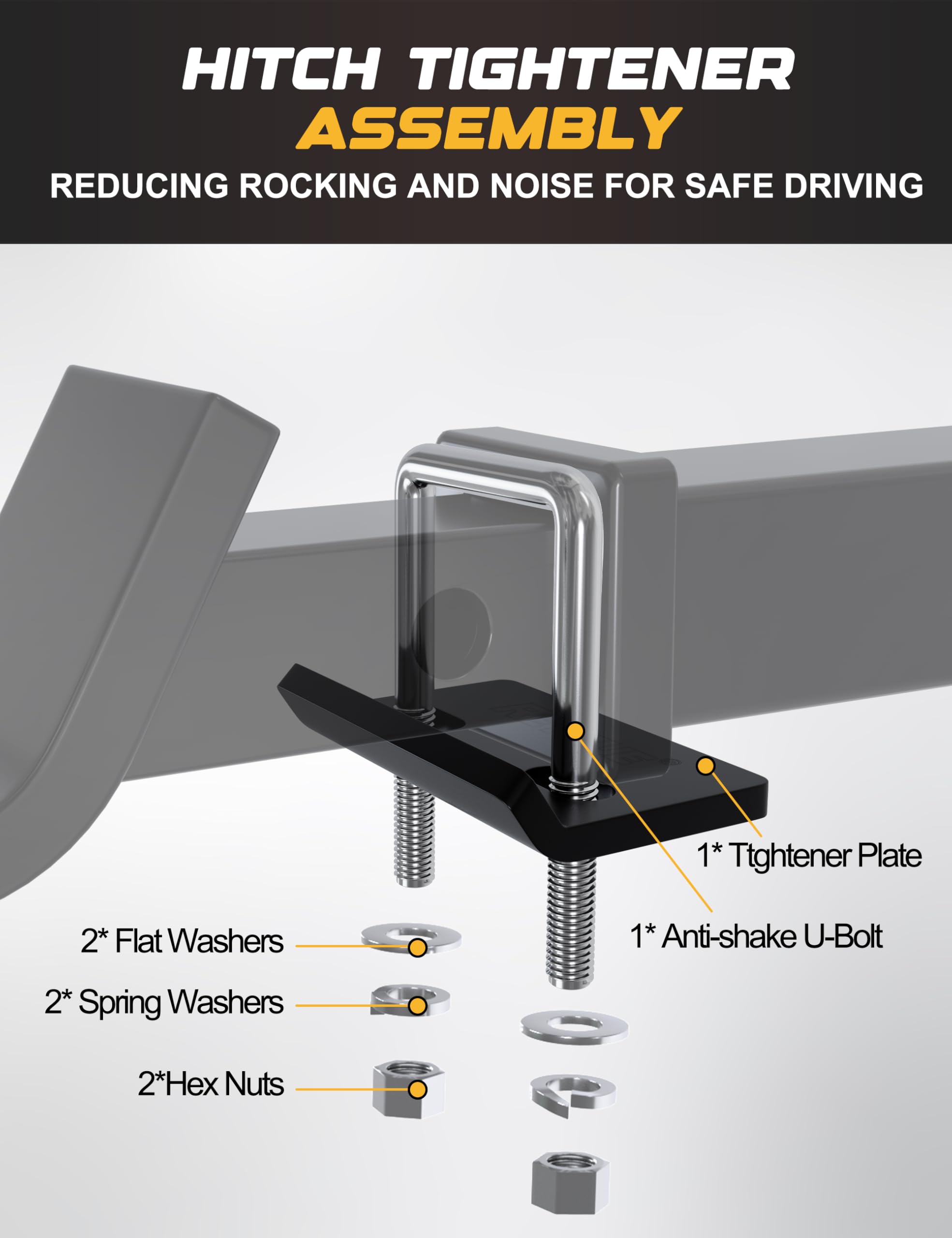 HITCH TIGHTENER
ASSEMBLY
REDUCING ROCKING AND NOISE FOR SAFE DRIVING

1* Ttghtener Plate

1* Anti-shake U-Bolt

2* Flat Washers

2* Spring Washers

2*Hex Nuts