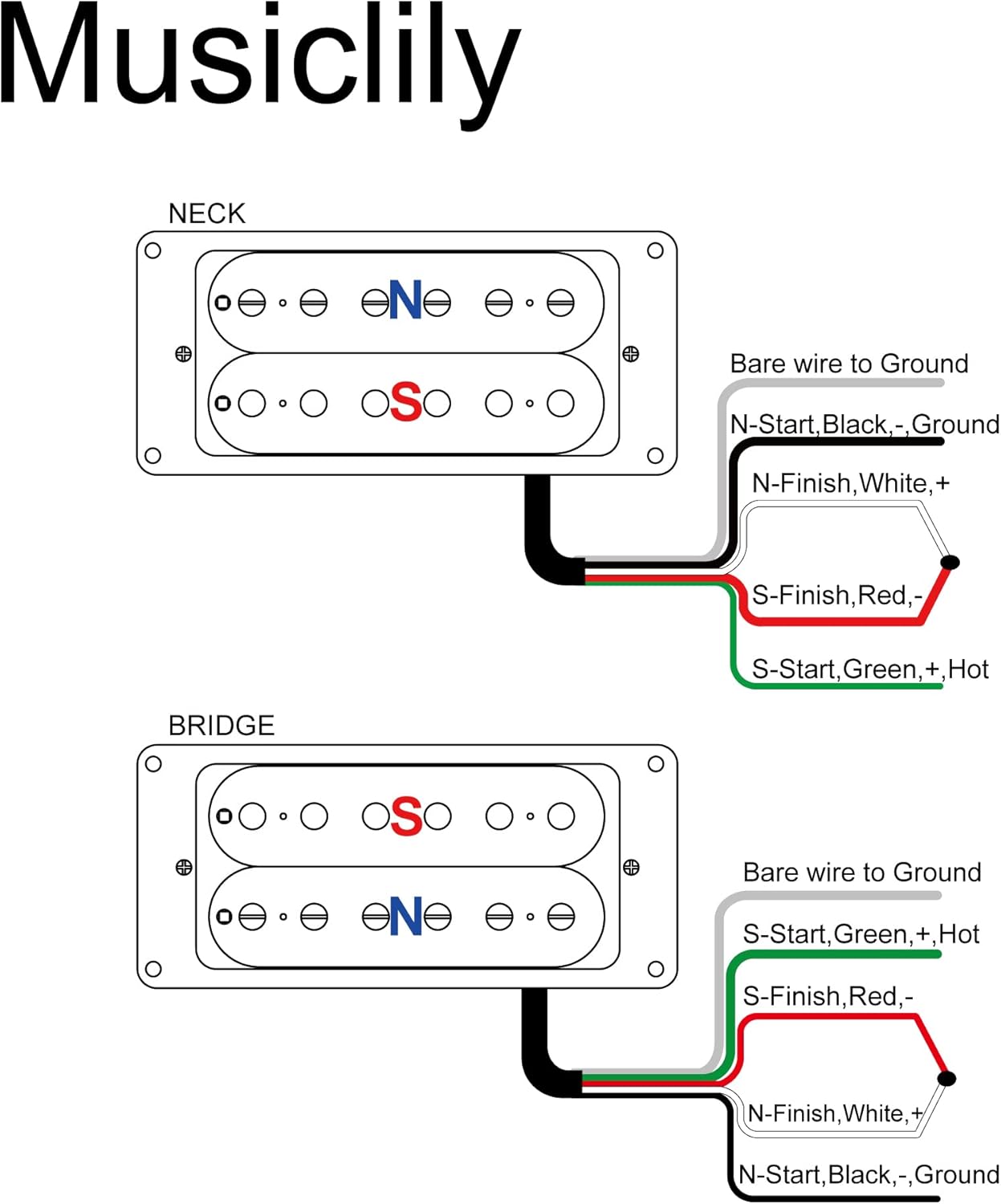 Musiclily

NECK

N

S

Bare wire to Ground

N-Start,Black,-,Ground

N-Finish,White,+

S-Finish,Red,-

S-Start,Green,+,Hot

BRIDGE

S

N

Bare wire to Ground

S-Start,Green,+,Hot

S-Finish,Red,-

N-Finish,White,+

N-Start,Black,-,Ground