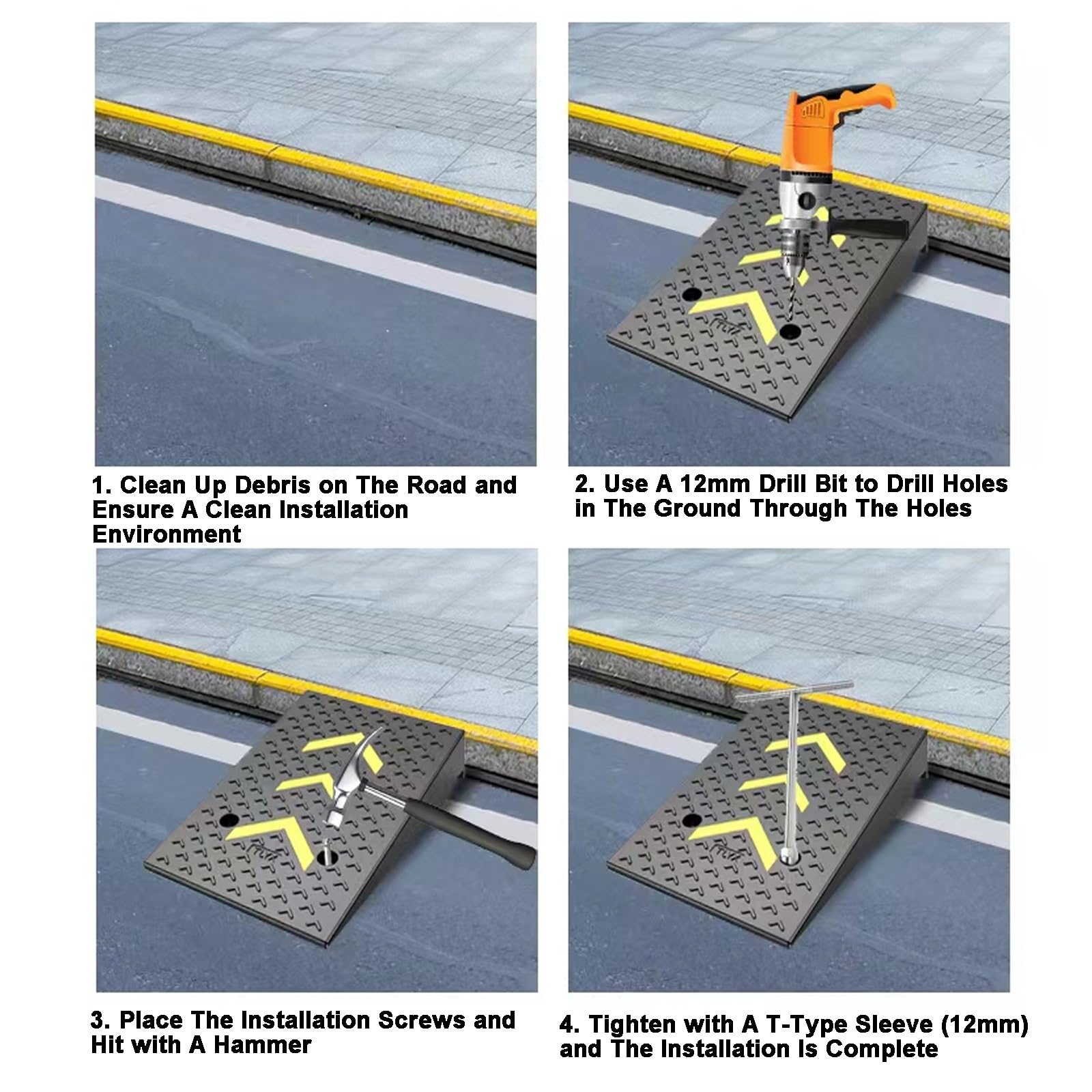 1. Clean Up Debris on The Road and Ensure A Clean Installation Environment

2. Use A 12mm Drill Bit to Drill Holes in The Ground Through The Holes

3. Place The Installation Screws and Hit with A Hammer

4. Tighten with A T-Type Sleeve (12mm) and The Installation Is Complete