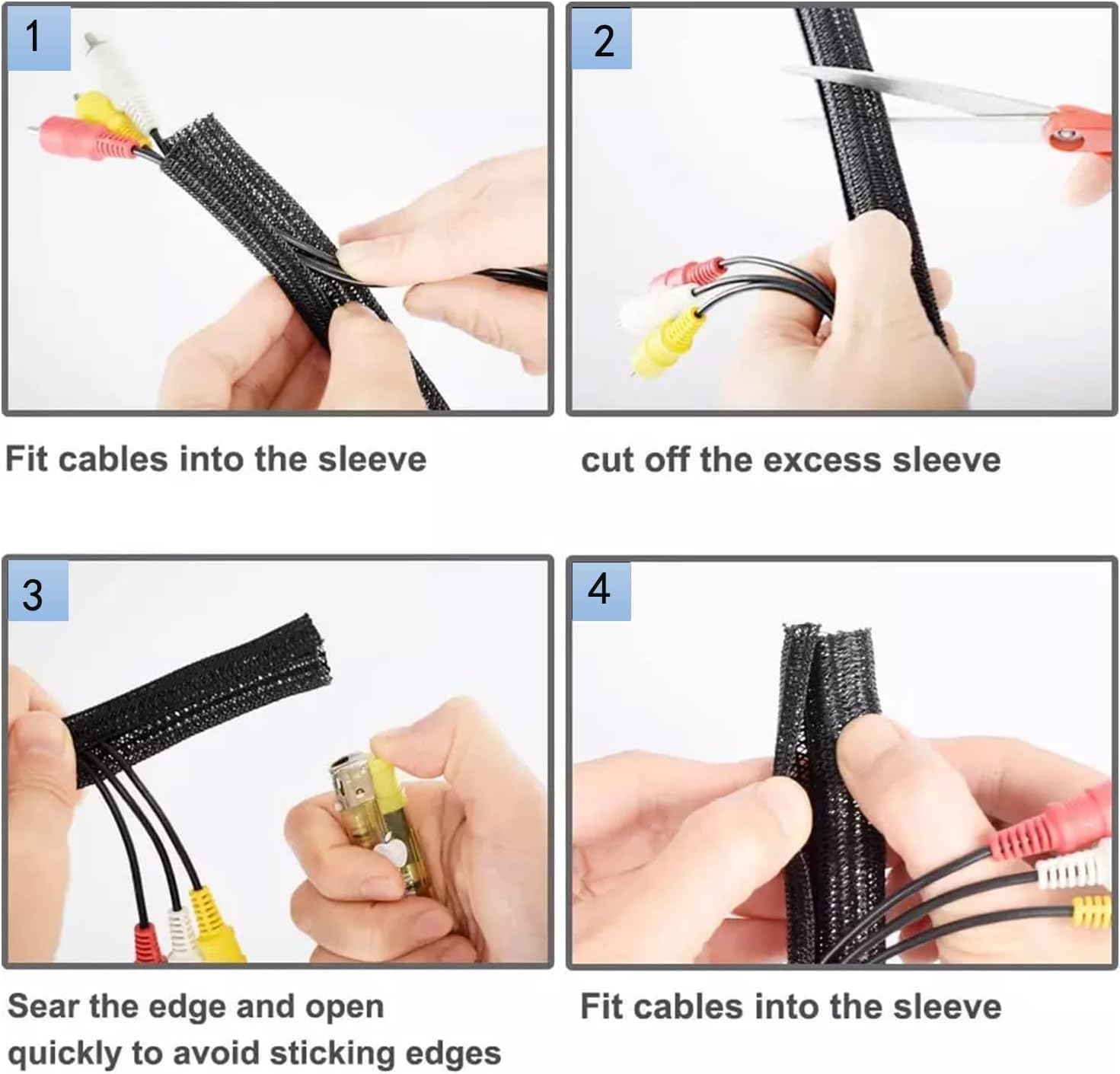 1

Fit cables into the sleeve

2

cut off the excess sleeve

3

Sear the edge and open quickly to avoid sticking edges

4

Fit cables into the sleeve