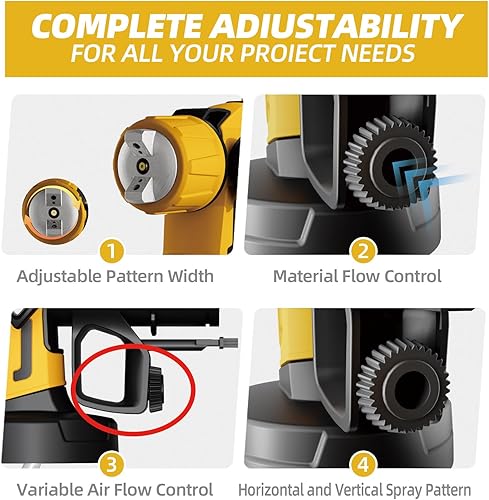 COMPLETE ADIUSTABILITY
FOR ALL YOUR PROIECT NEEDS

1
Adjustable Pattern Width

2
Material Flow Control

3
Variable Air Flow Control

4
Horizontal and Vertical Spray Pattern