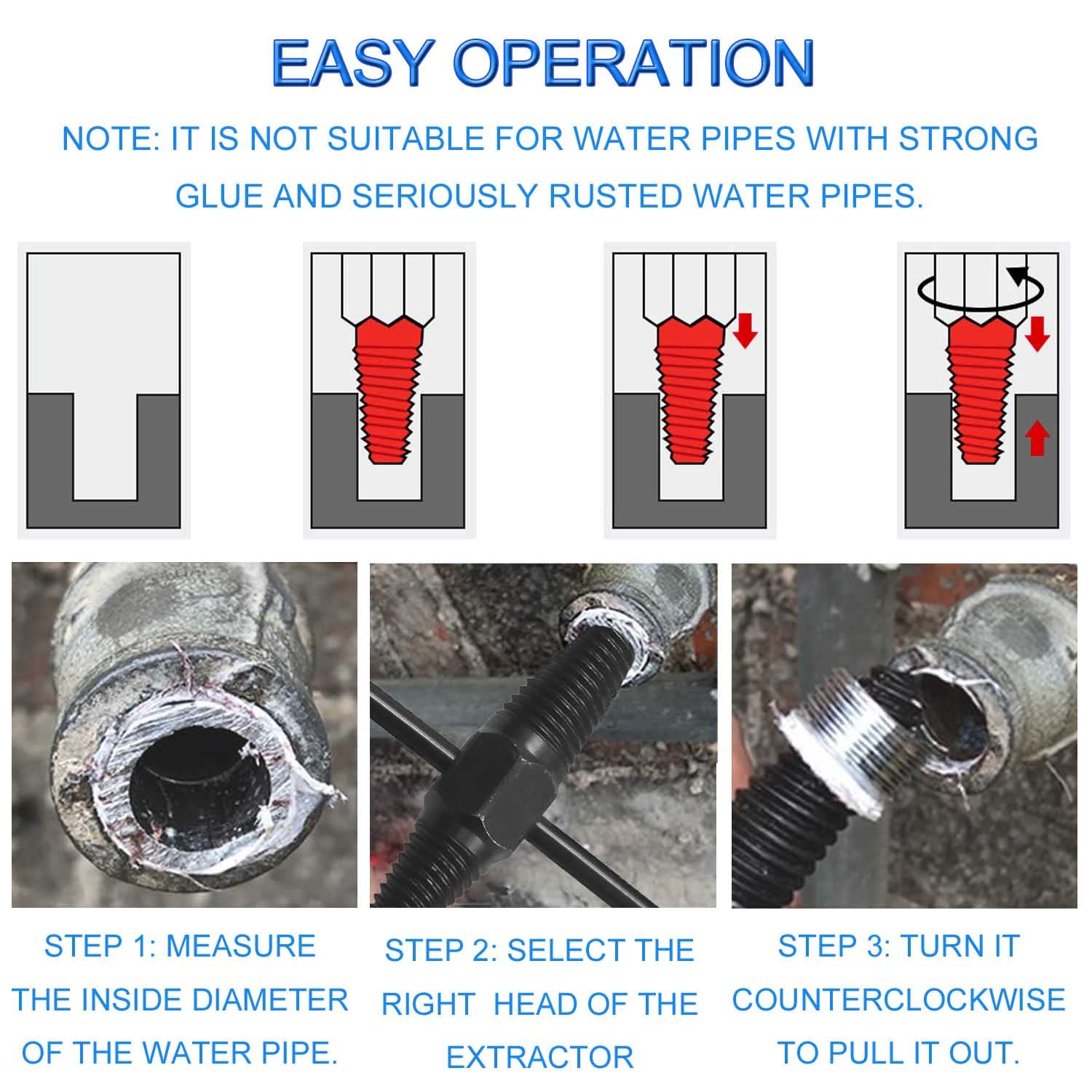 EASY OPERATION

NOTE: IT IS NOT SUITABLE FOR WATER PIPES WITH STRONG GLUE AND SERIOUSLY RUSTED WATER PIPES.

STEP 1: MEASURE THE INSIDE DIAMETER OF THE WATER PIPE.

STEP 2: SELECT THE RIGHT HEAD OF THE EXTRACTOR

STEP 3: TURN IT COUNTERCLOCKWISE TO PULL IT OUT.