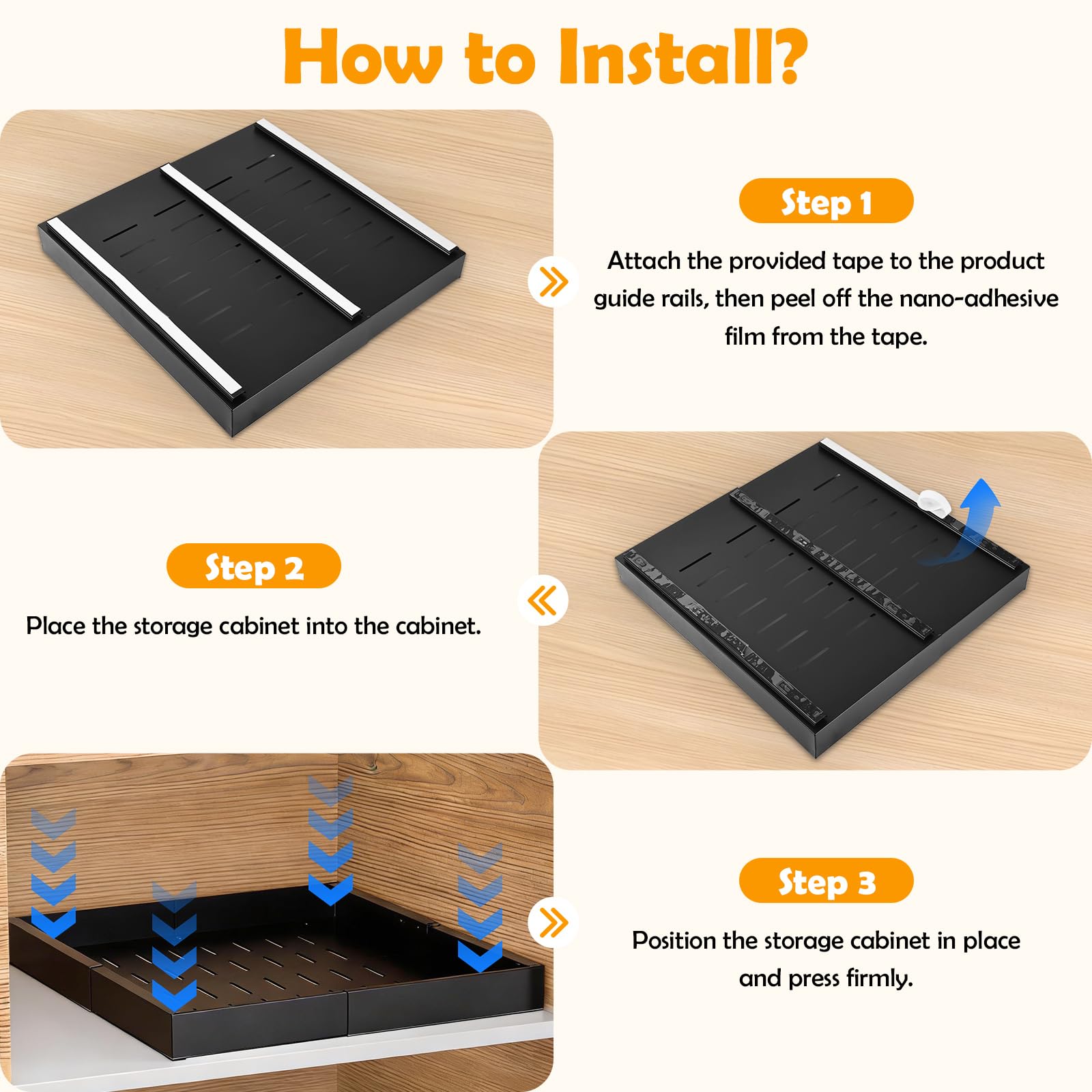 How to Install?

Step 1

Attach the provided tape to the product guide rails, then peel off the nano-adhesive film from the tape.

Step 2

Place the storage cabinet into the cabinet.

Step 3

Position the storage cabinet in place and press firmly.