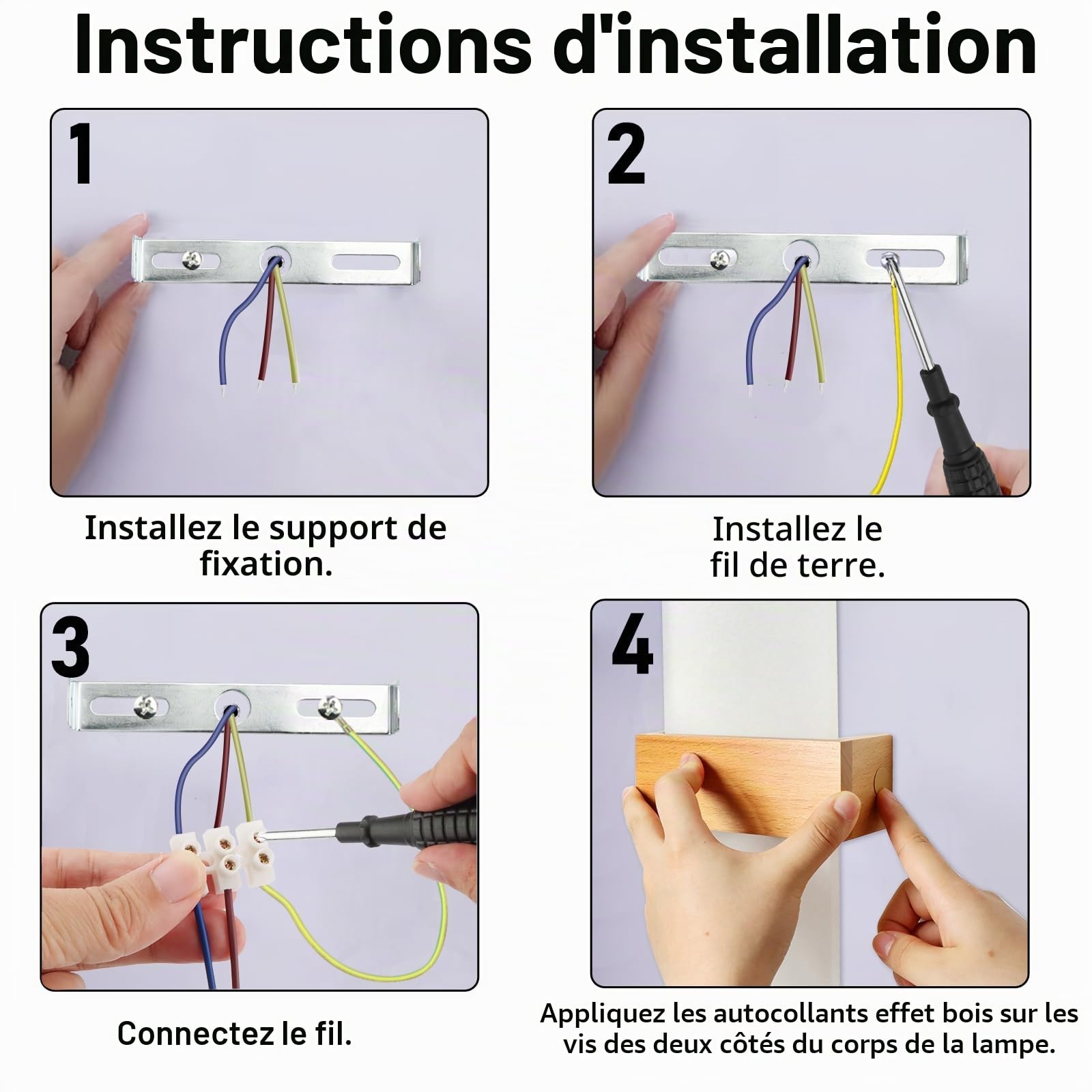 Instructions d'installation

1

Installez le support de fixation.

2

Installez le fil de terre.

3

Connectez le fil.

4

Appliquez les autocollants effet bois sur les vis des deux côtés du corps de la lampe.