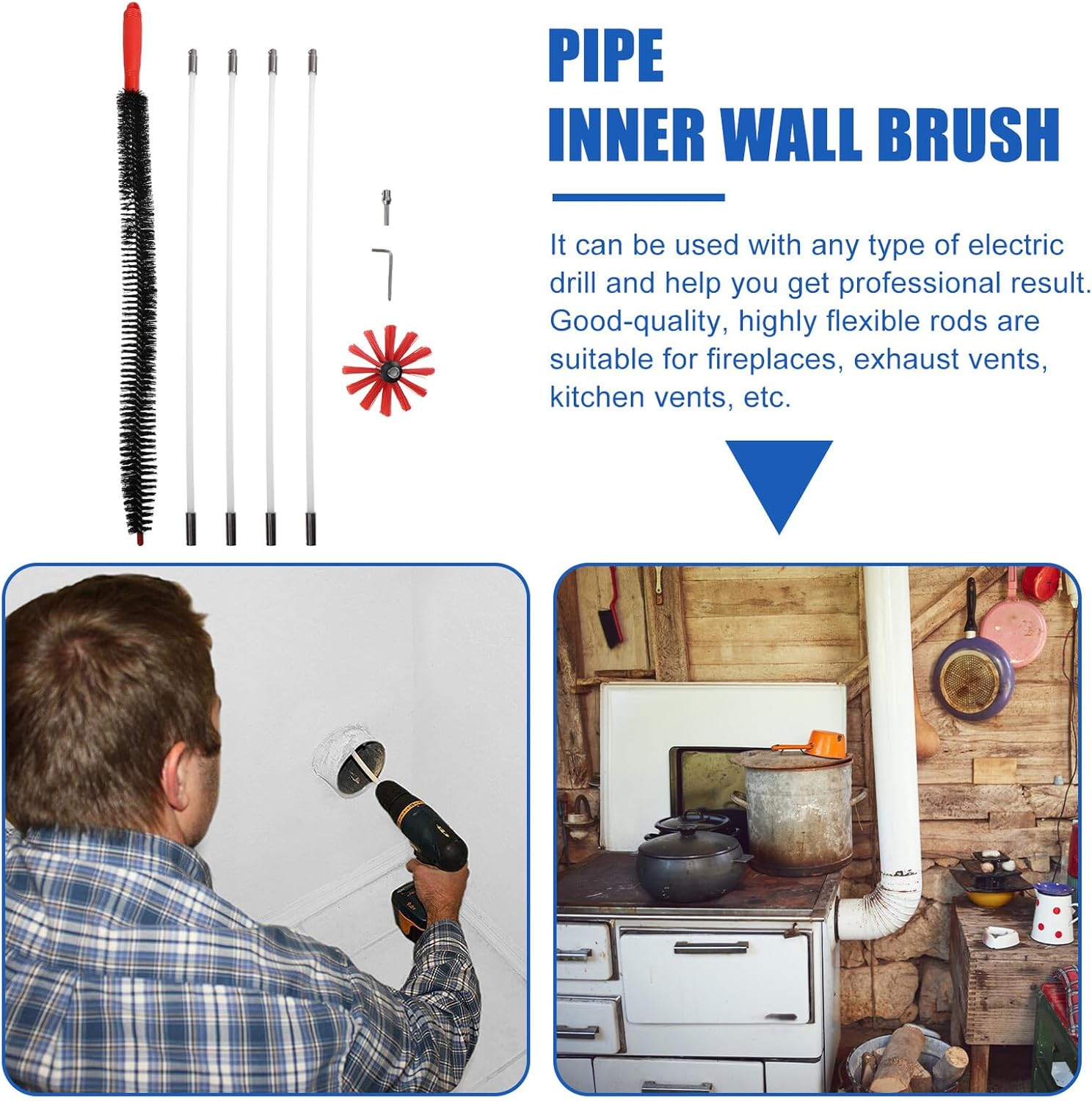 PIPE
INNER WALL BRUSH

It can be used with any type of electric drill and help you get professional result. Good-quality, highly flexible rods are suitable for fireplaces, exhaust vents, kitchen vents, etc.