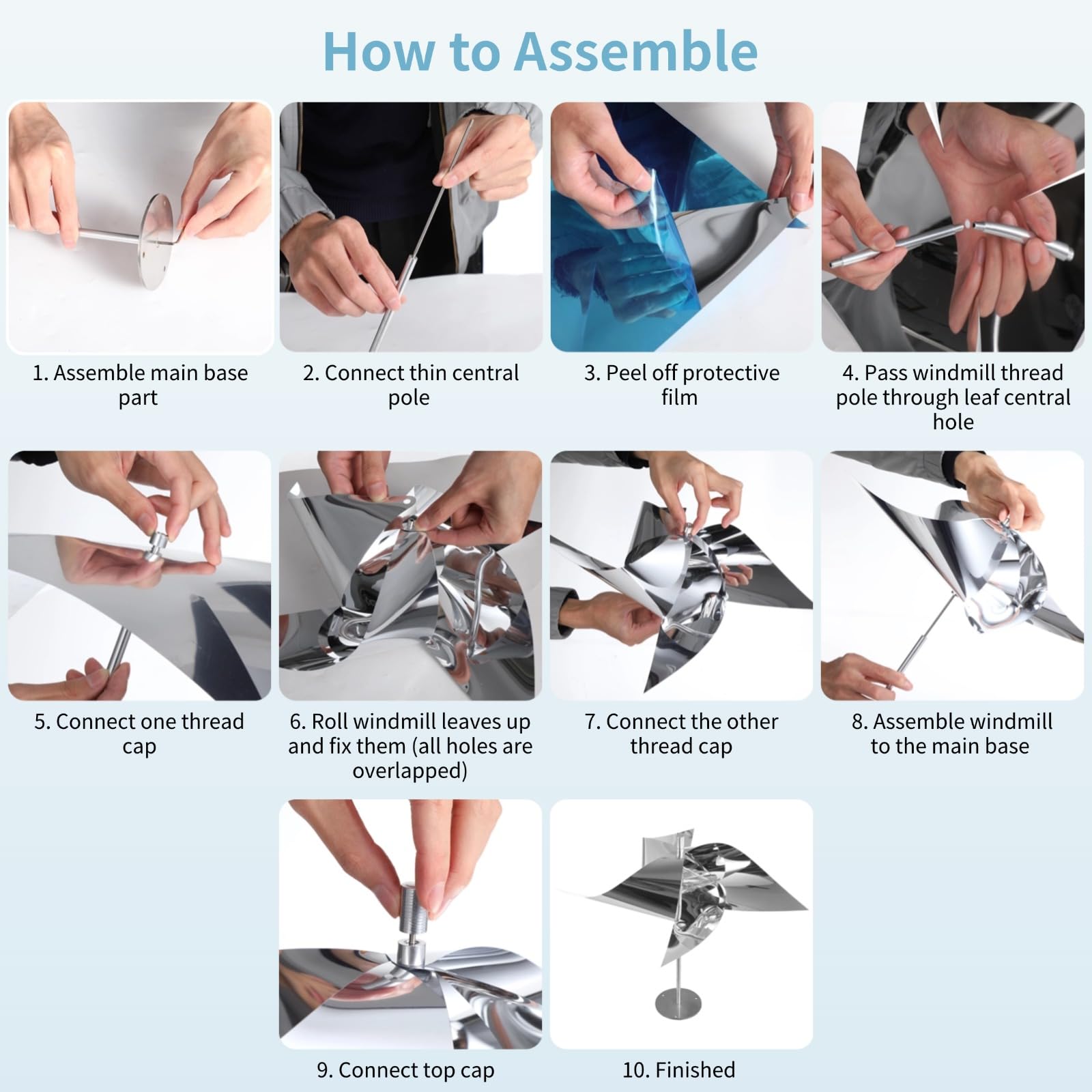 How to Assemble

1. Assemble main base part

2. Connect thin central pole

3. Peel off protective film

4. Pass windmill thread pole through leaf central hole

5. Connect one thread cap

6. Roll windmill leaves up and fix them (all holes are overlapped)

7. Connect the other thread cap

8. Assemble windmill to the main base

9. Connect top cap

10. Finished