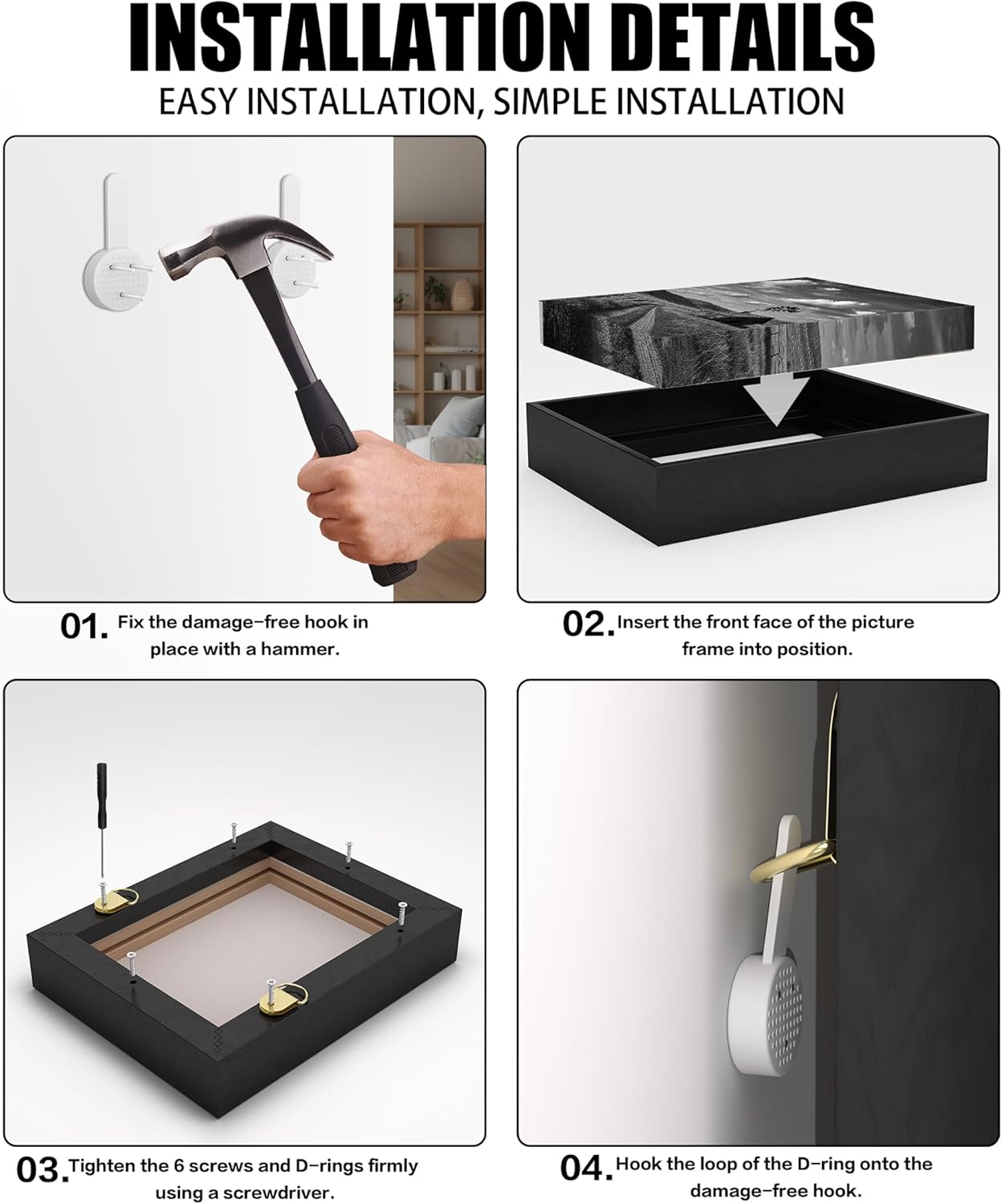 INSTALLATION DETAILS

EASY INSTALLATION, SIMPLE INSTALLATION

01. Fix the damage-free hook in place with a hammer.

02. Insert the front face of the picture frame into position.

03. Tighten the 6 screws and D-rings firmly using a screwdriver.

04. Hook the loop of the D-ring onto the damage-free hook.