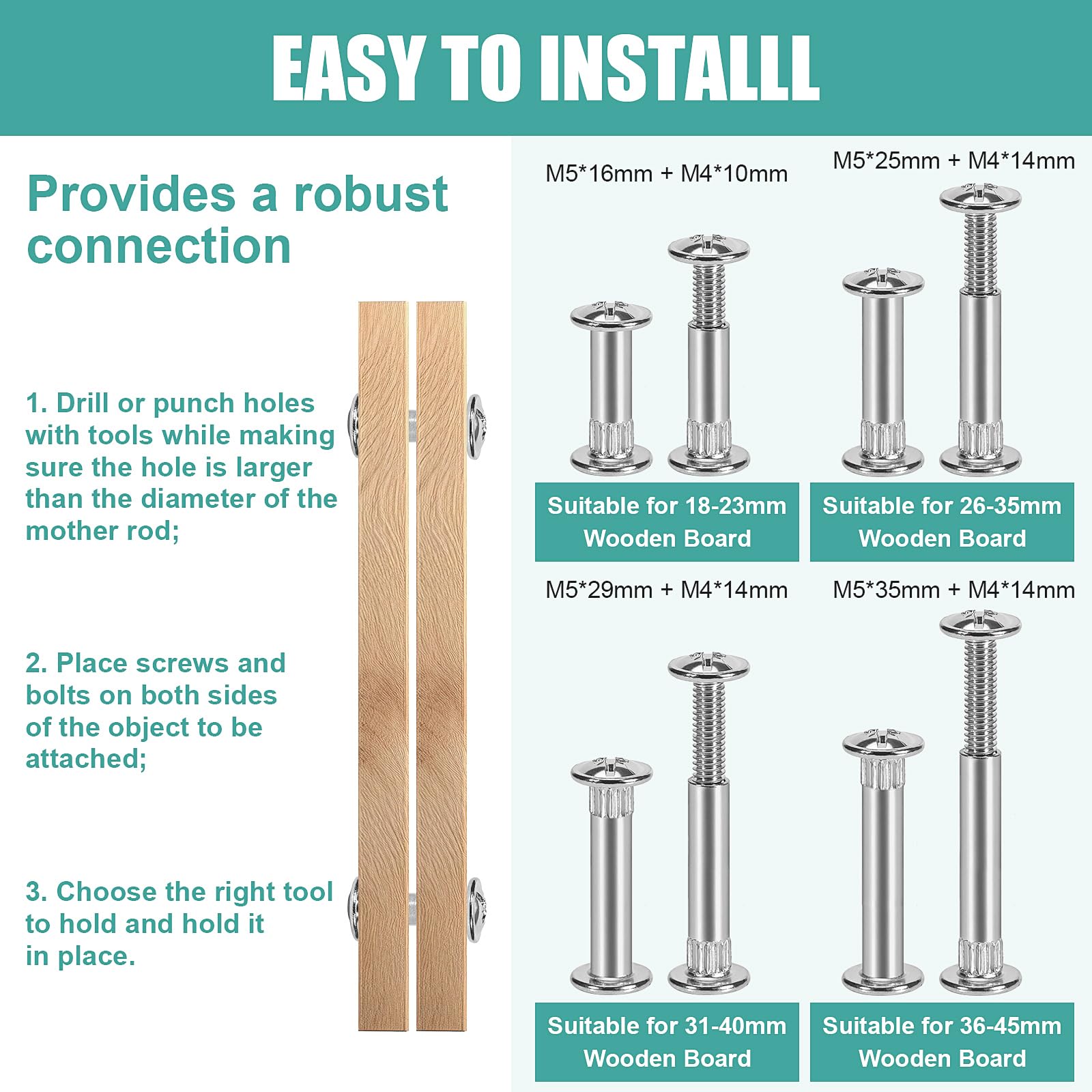 EASY TO INSTALLL

Provides a robust connection

1. Drill or punch holes with tools while making sure the hole is larger than the diameter of the mother rod;

2. Place screws and bolts on both sides of the object to be attached;

3. Choose the right tool to hold and hold it in place.

M5*16mm + M4*10mm

Suitable for 18-23mm Wooden Board

M5*25mm + M4*14mm

Suitable for 26-35mm Wooden Board

M5*29mm + M4*14mm

Suitable for 31-40mm Wooden Board

M5*35mm + M4*14mm

Suitable for 36-45mm Wooden Board